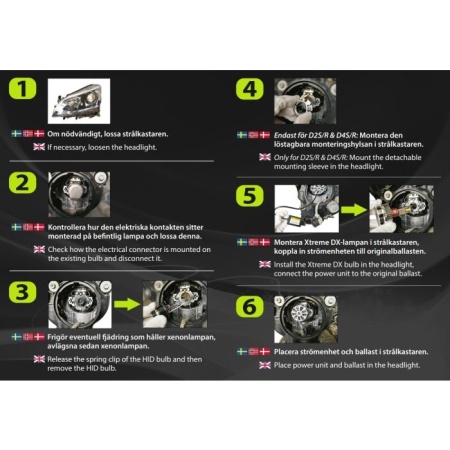 1

Om nödvändigt, lossa strålkastaren.

If necessary, loosen the headlight.

2

Kontrollera hur den elektriska kontakten sitter monterad på befintlig lampa och lossa denna.

Check how the electrical connector is mounted on the existing bulb and disconnect it.

3

Frigör eventuell fjädring som håller xenonlampan, avlägsna sedan xenonlampan.

Release the spring clip of the HID bulb and then remove the HID bulb.

4

Endast för D2S/R & D4S/R: Montera den löstagbara monteringshylsan i strålkastaren.

Only for D2S/R & D4S/R: Mount the detachable mounting sleeve in the headlight.

5

Montera Xtreme DX-lampan i strålkastaren, koppla in strömenheten till originalballasten.

Install the Xtreme DX bulb in the headlight, connect the power unit to the original ballast.

6

Placera strömenhet och ballast i strålkastaren.

Place power unit and ballast in the headlight.