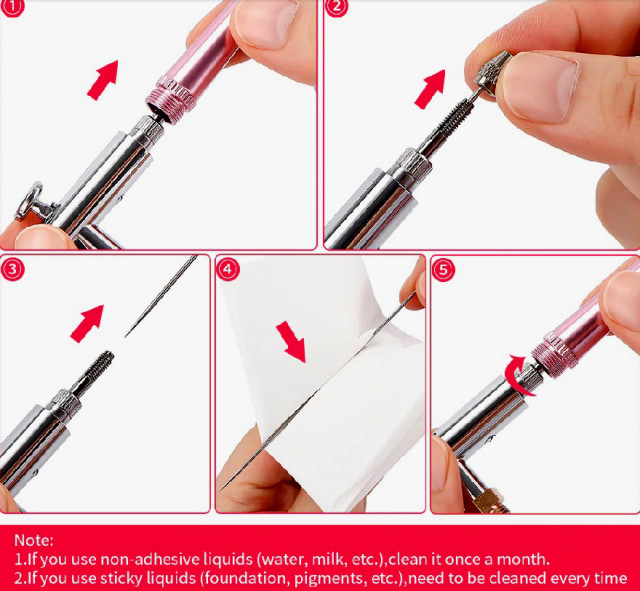 1

2

3

4

5

Note:
1.If you use non-adhesive liquids (water, milk, etc.),clean it once a month.
2.If you use sticky liquids (foundation, pigments, etc.),need to be cleaned every time