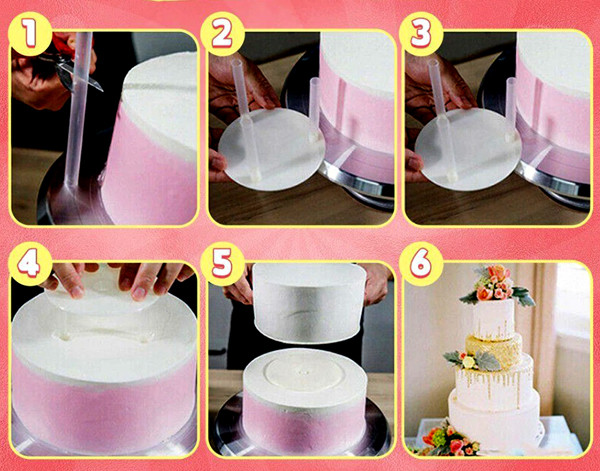 1
2
3
4
5
6