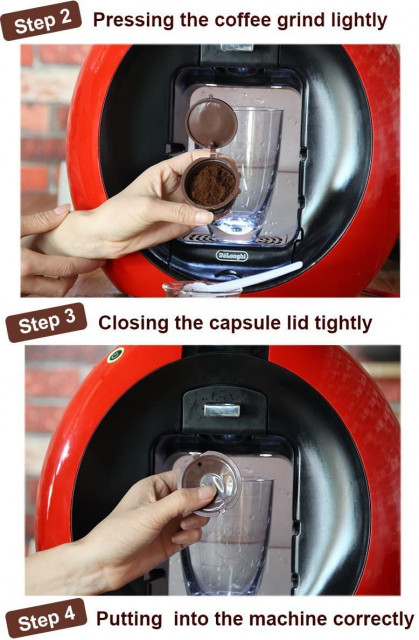 Step 2 Pressing the coffee grind lightly

DeLonghi

Step 3 Closing the capsule lid tightly

Step 4 Putting into the machine correctly