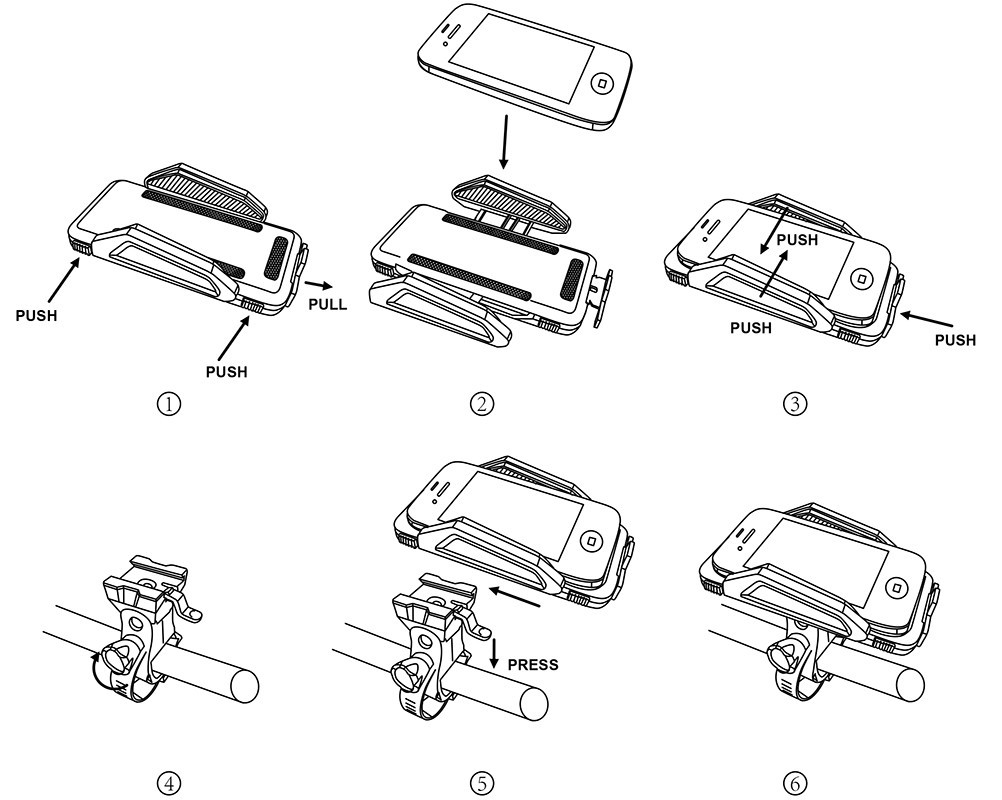 PUSH
PULL
PUSH
①

②

PUSH
PUSH
PUSH
③

④

PRESS
⑤

⑥