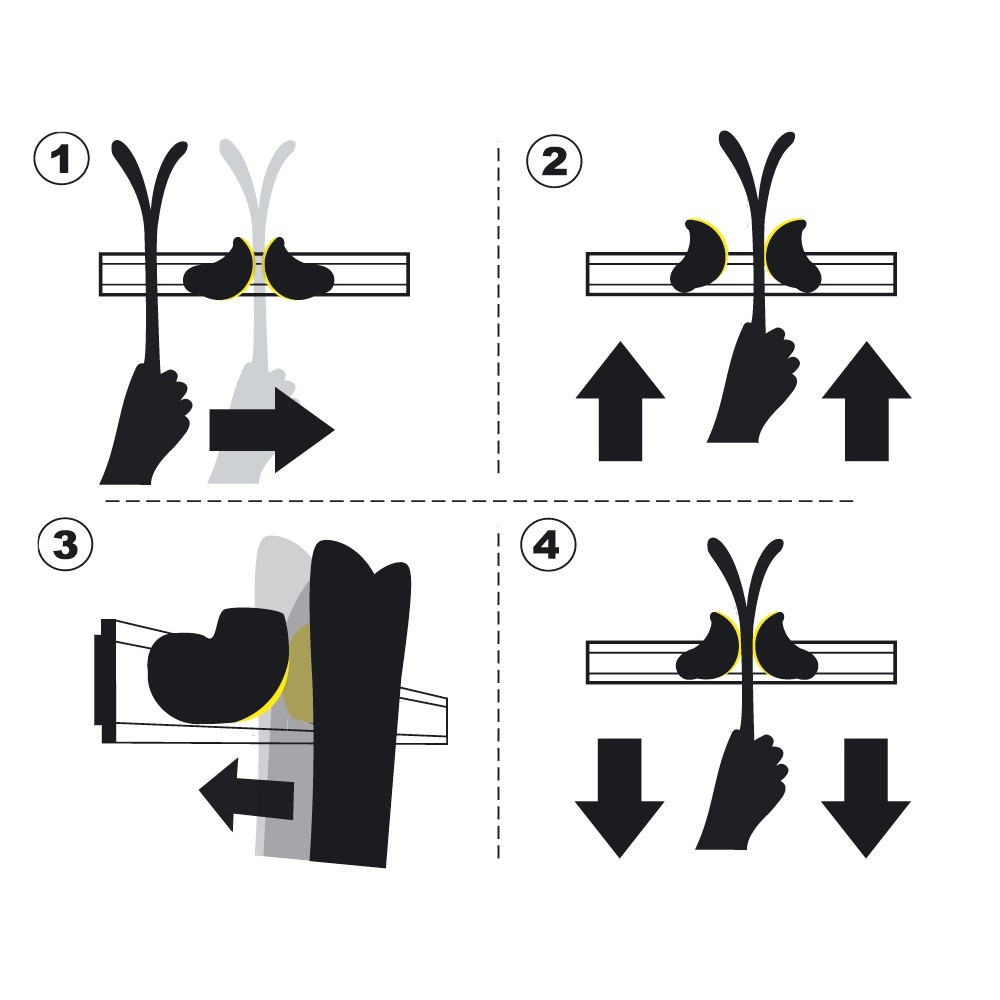 1
2
3
4