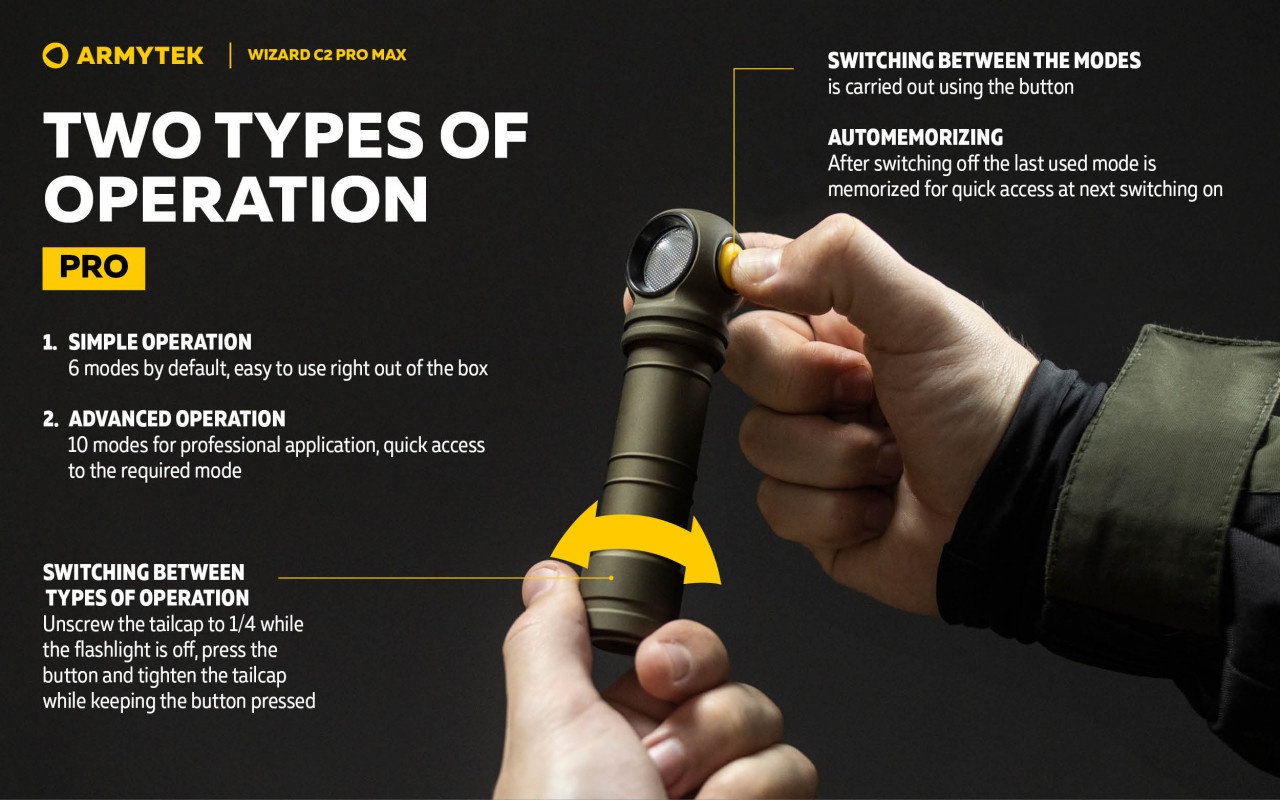 ARMYTEK | WIZARD C2 PRO MAX

TWO TYPES OF OPERATION

PRO

1. SIMPLE OPERATION
6 modes by default, easy to use right out of the box

2. ADVANCED OPERATION
10 modes for professional application, quick access to the required mode

SWITCHING BETWEEN TYPES OF OPERATION
Unscrew the tailcap to 1/4 while the flashlight is off, press the button and tighten the tailcap while keeping the button pressed

SWITCHING BETWEEN THE MODES
is carried out using the button

AUTOMEMORIZING
After switching off the last used mode is memorized for quick access at next switching on