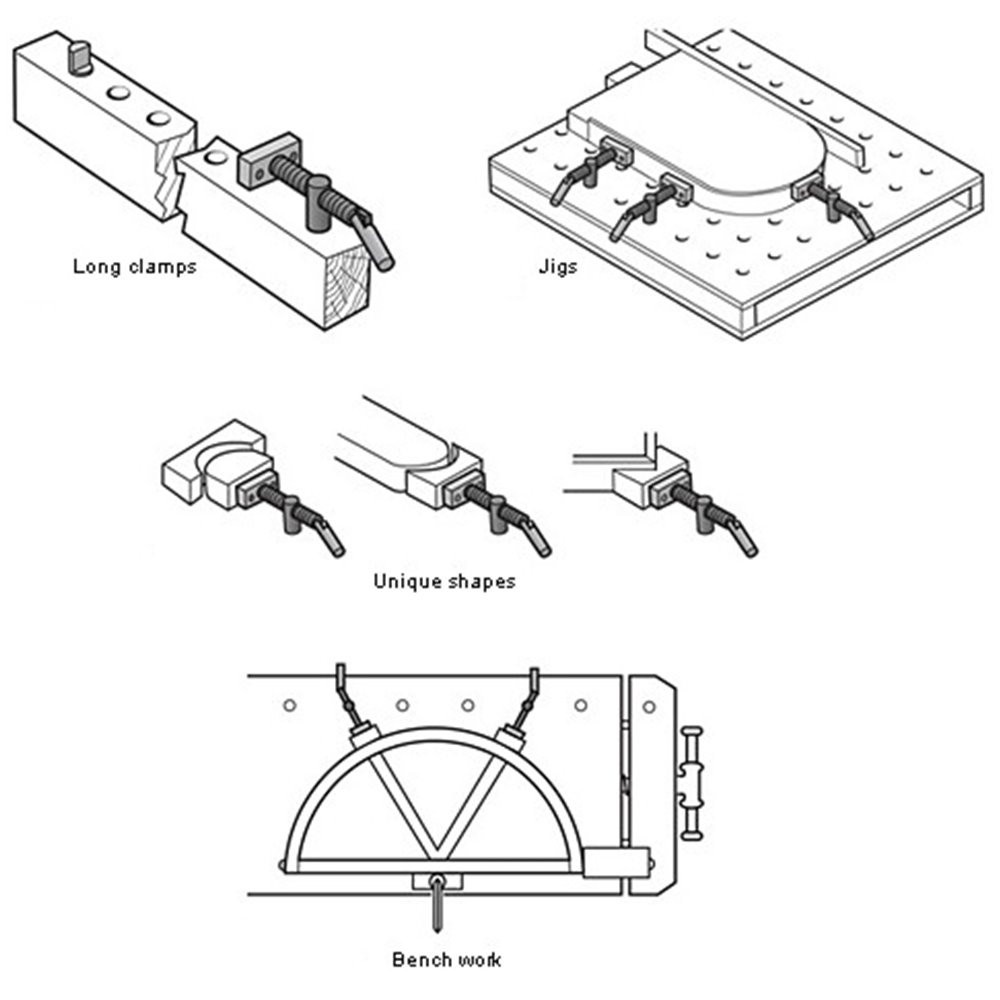 Long clamps

Jigs

Unique shapes

Bench work