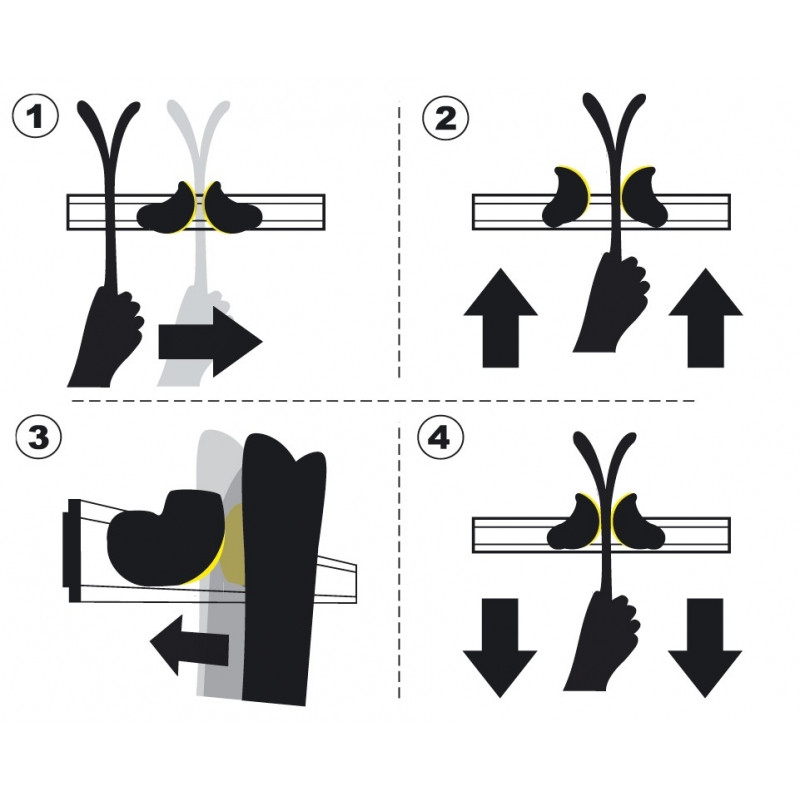 1
2
3
4