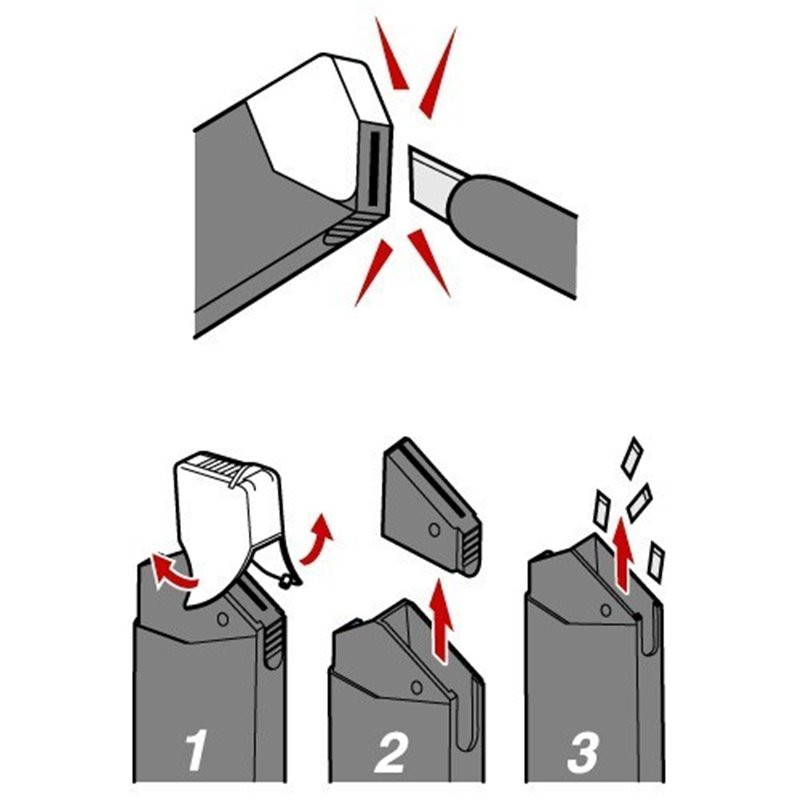 1

2

3