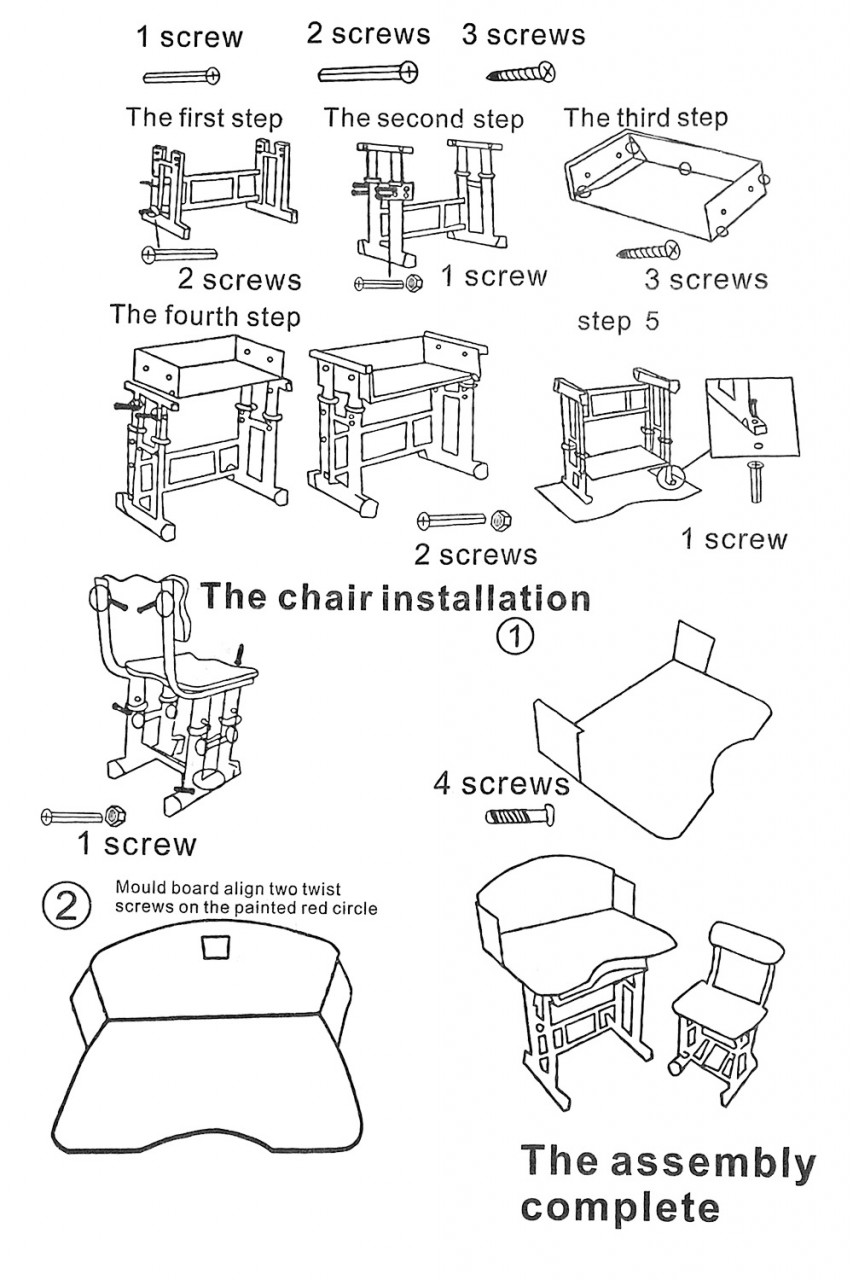 1 screw 2 screws 3 screws

The first step
2 screws

The second step
1 screw

The third step
3 screws

The fourth step
2 screws

step 5
1 screw

The chair installation
1 screw

①
4 screws

② Mould board align two twist screws on the painted red circle

The assembly complete