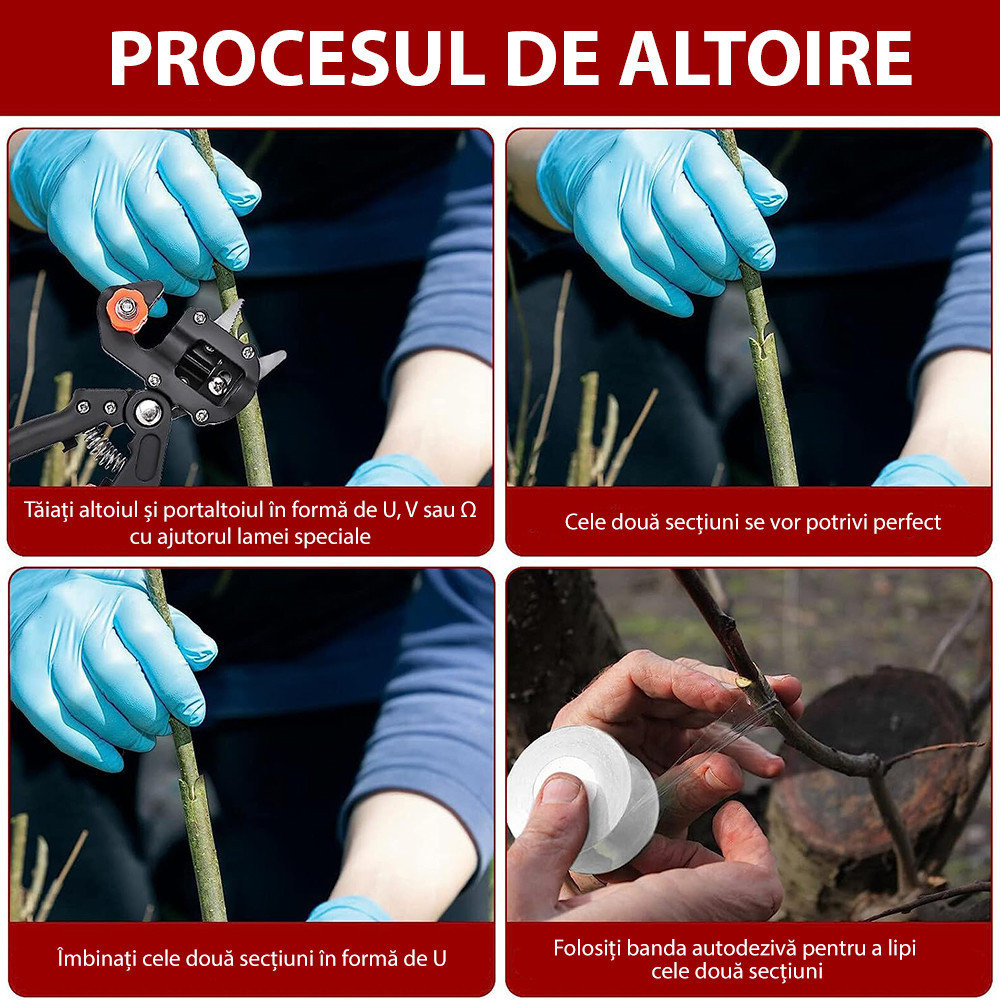 PROCESUL DE ALTOIRE

Tăiați altoiul și portaltoiul în formă de U, V sau Ω cu ajutorul lamei speciale

Cele două secțiuni se vor potrivi perfect

Îmbinați cele două secțiuni în formă de U

Folosiți banda autodezivă pentru a lipi cele două secțiuni