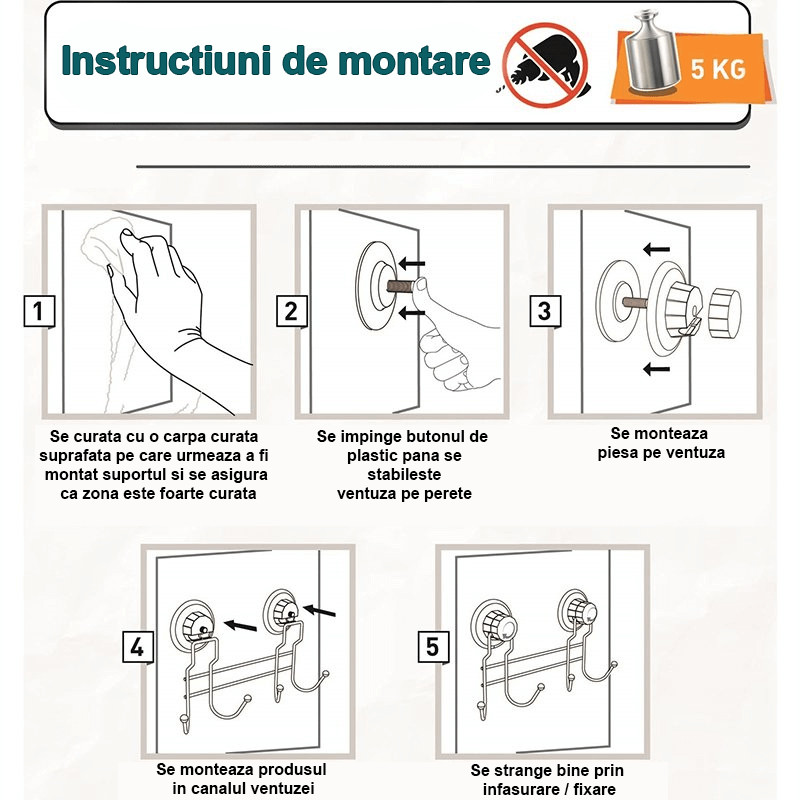 Instructiuni de montare

5 KG

1

Se curata cu o carpa curata suprafata pe care urmeaza a fi montat suportul si se asigura ca zona este foarte curata

2

Se impinge butonul de plastic pana se stabileste ventuza pe perete

3

Se monteaza piesa pe ventuza

4

Se monteaza produsul in canalul ventuzei

5

Se strange bine prin infasurare / fixare