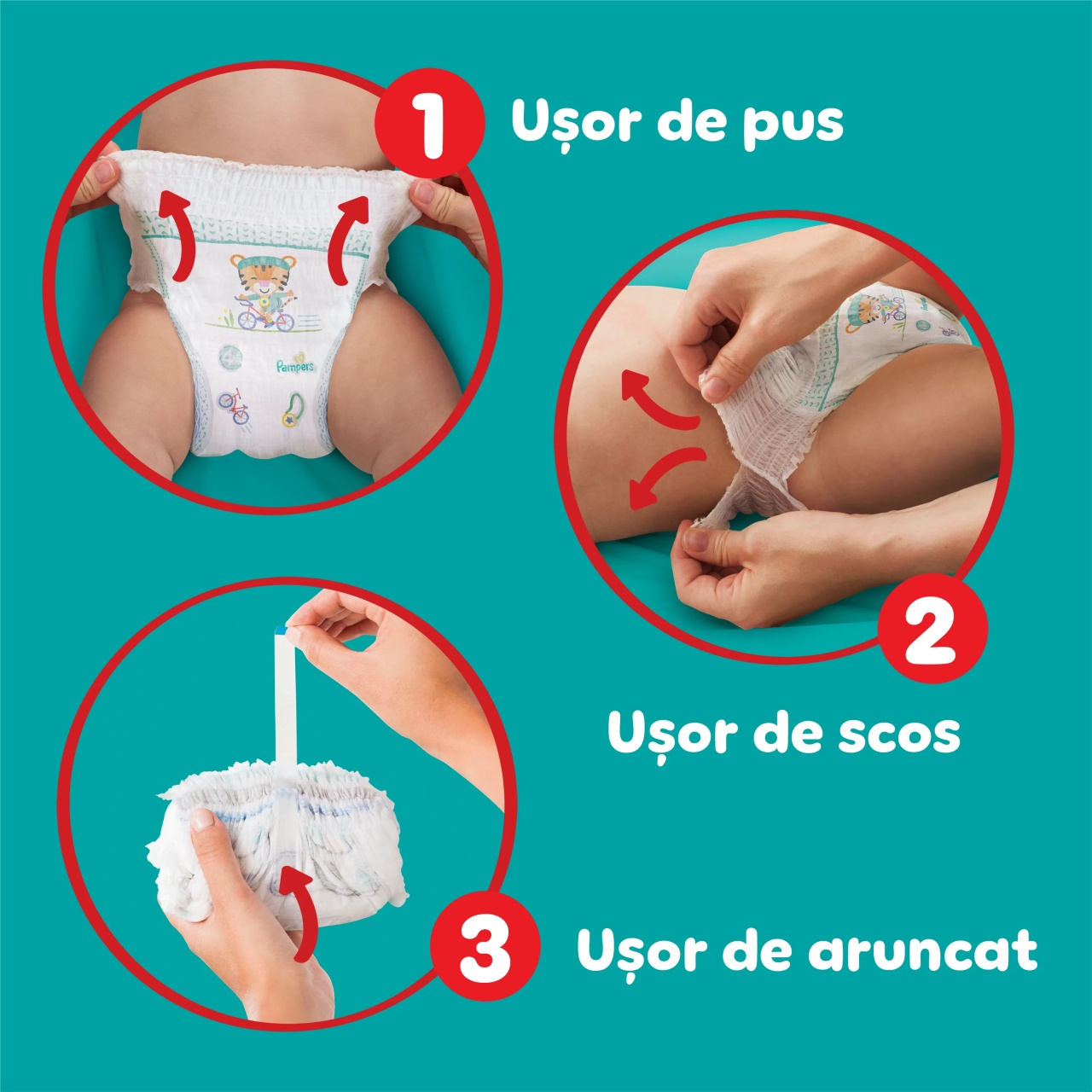 1 Ușor de pus

Pampers

2 Ușor de scos

3 Ușor de aruncat