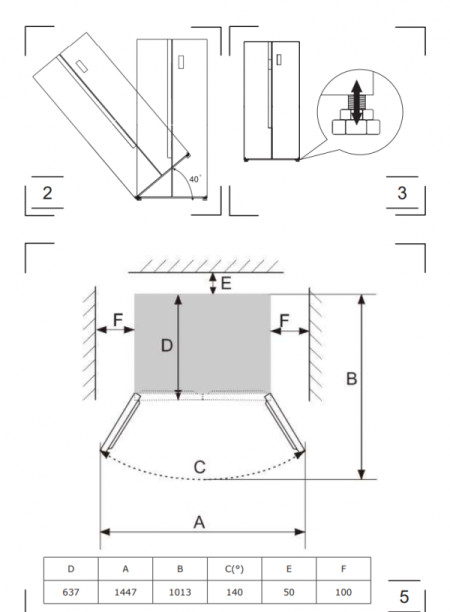 40°

2

3

E

F

F

D

B

C

A

| D | A | B | C(°) | E | F |
|---|---|---|---|---|---|
| 637 | 1447 | 1013 | 140 | 50 | 100 |

5