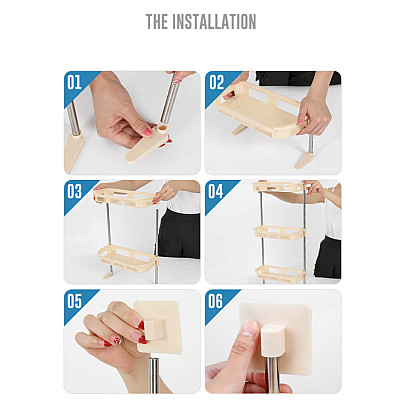 THE INSTALLATION

01

02

03

04

05

06