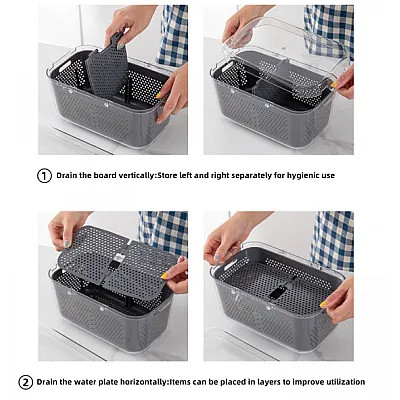 ① Drain the board vertically:Store left and right separately for hygienic use

② Drain the water plate horizontally:Items can be placed in layers to improve utilization