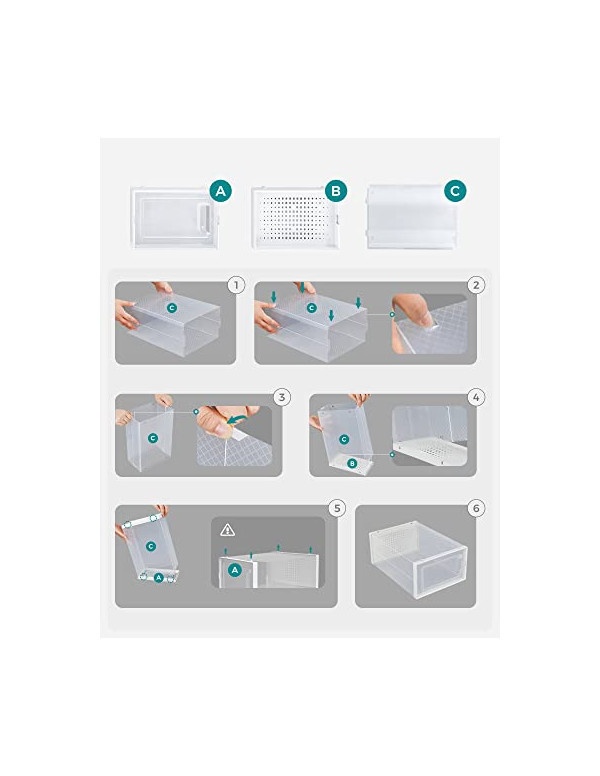 A
B
C
1
C
2
C
3
C
4
C
B
5
C
A
A
6