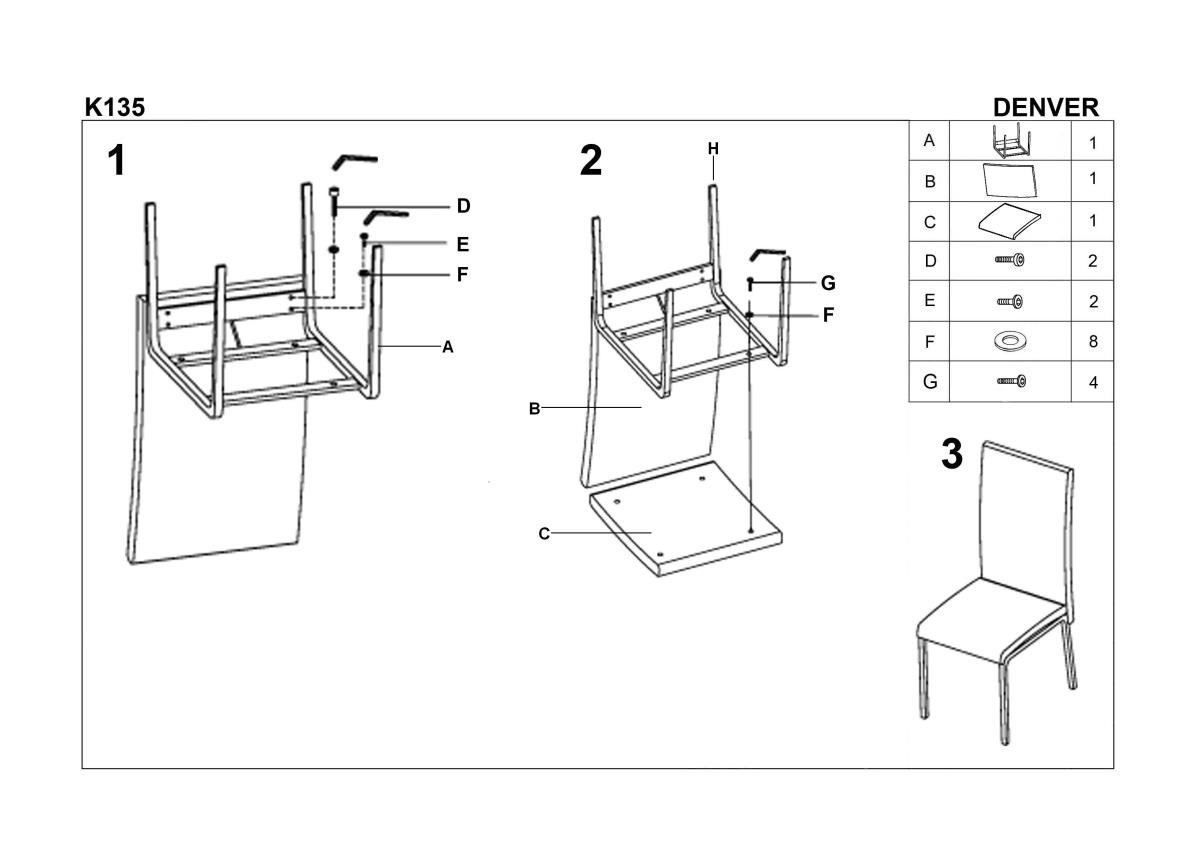 K135

DENVER

1

D

E

F

A

2

H

G

F

B

C

| A | | 1 |
|---|---|---|
| B | | 1 |
| C | | 1 |
| D | | 2 |
| E | | 2 |
| F | | 8 |
| G | | 4 |

3