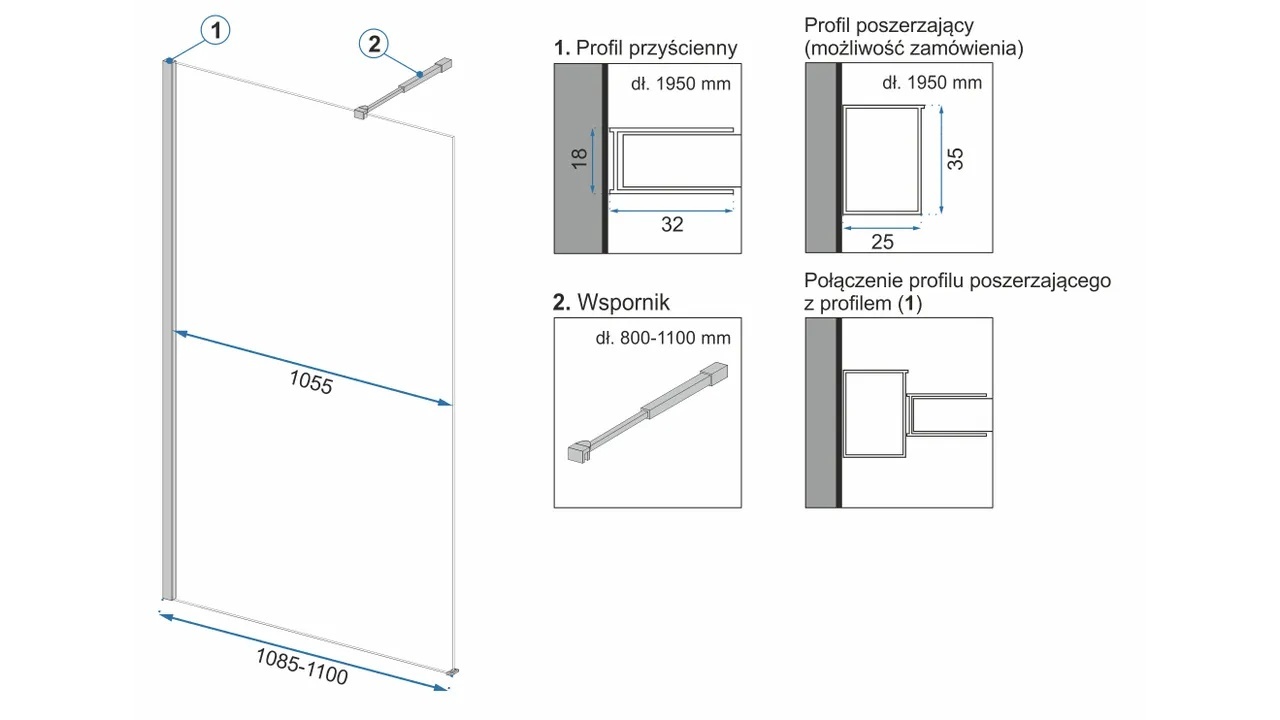 1

2

1055

1085-1100

1. Profil przyścienny

dł. 1950 mm

18

32

Profil poszerzający (możliwość zamówienia)

dł. 1950 mm

35

25

2. Wspornik

dł. 800-1100 mm

Połączenie profilu poszerzającego z profilem (1)