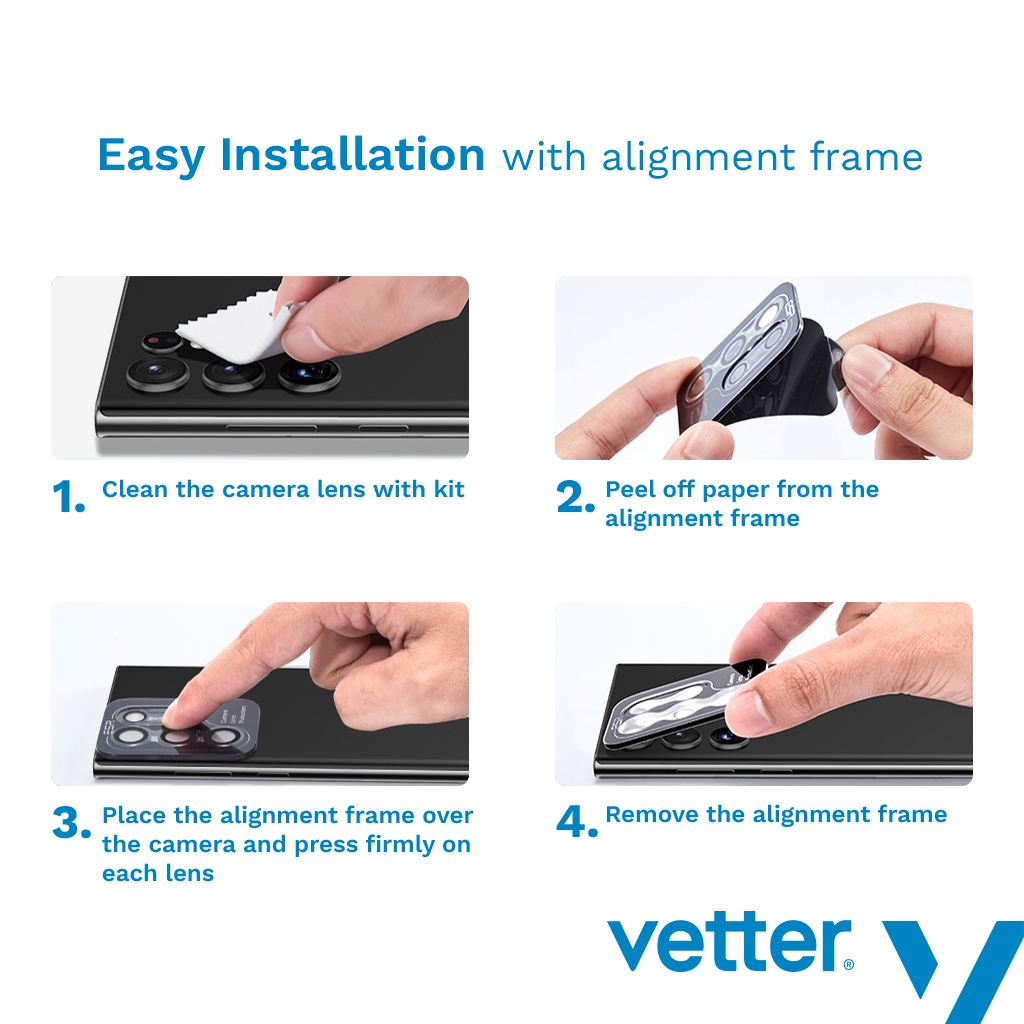 Easy Installation with alignment frame

1. Clean the camera lens with kit

2. Peel off paper from the alignment frame

3. Place the alignment frame over the camera and press firmly on each lens

4. Remove the alignment frame

vetter®