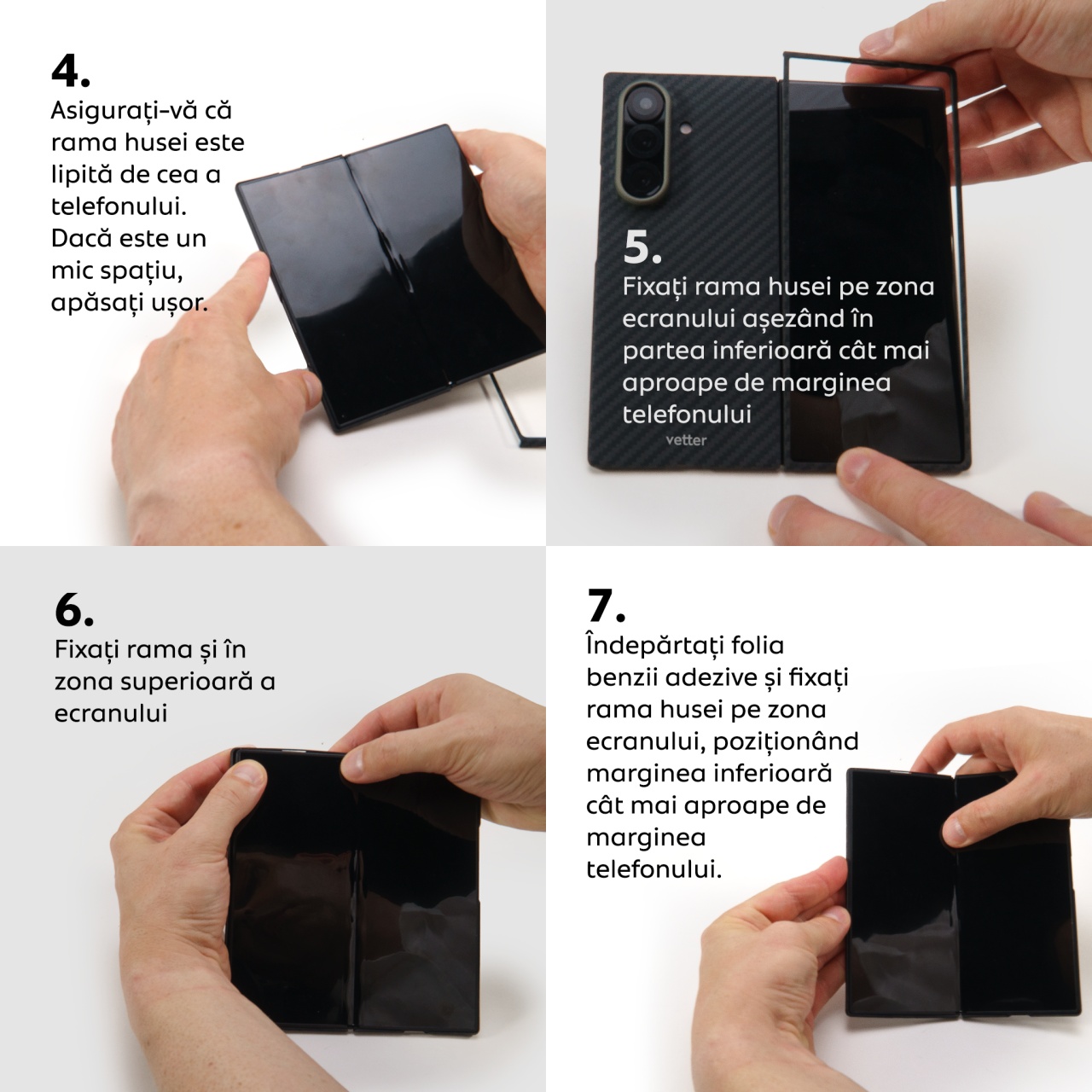 4.
Asigurați-vă că rama husei este lipită de cea a telefonului. Dacă este un mic spațiu, apăsați ușor.

5.
Fixați rama husei pe zona ecranului așezând în partea inferioară cât mai aproape de marginea telefonului

vetter

6.
Fixați rama și în zona superioară a ecranului

7.
Îndepărtați folia benzii adezive și fixați rama husei pe zona ecranului, poziționând marginea inferioară cât mai aproape de marginea telefonului.