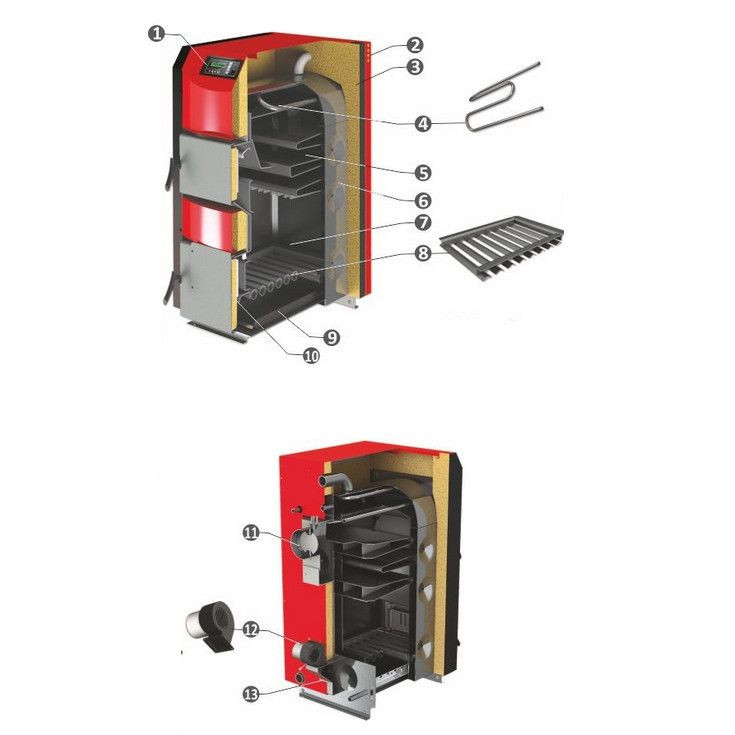 1
2
3
4
5
6
7
8
9
10
11
12
13