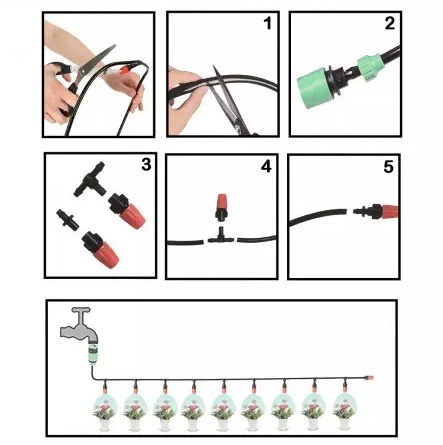 1

2

3

4

5