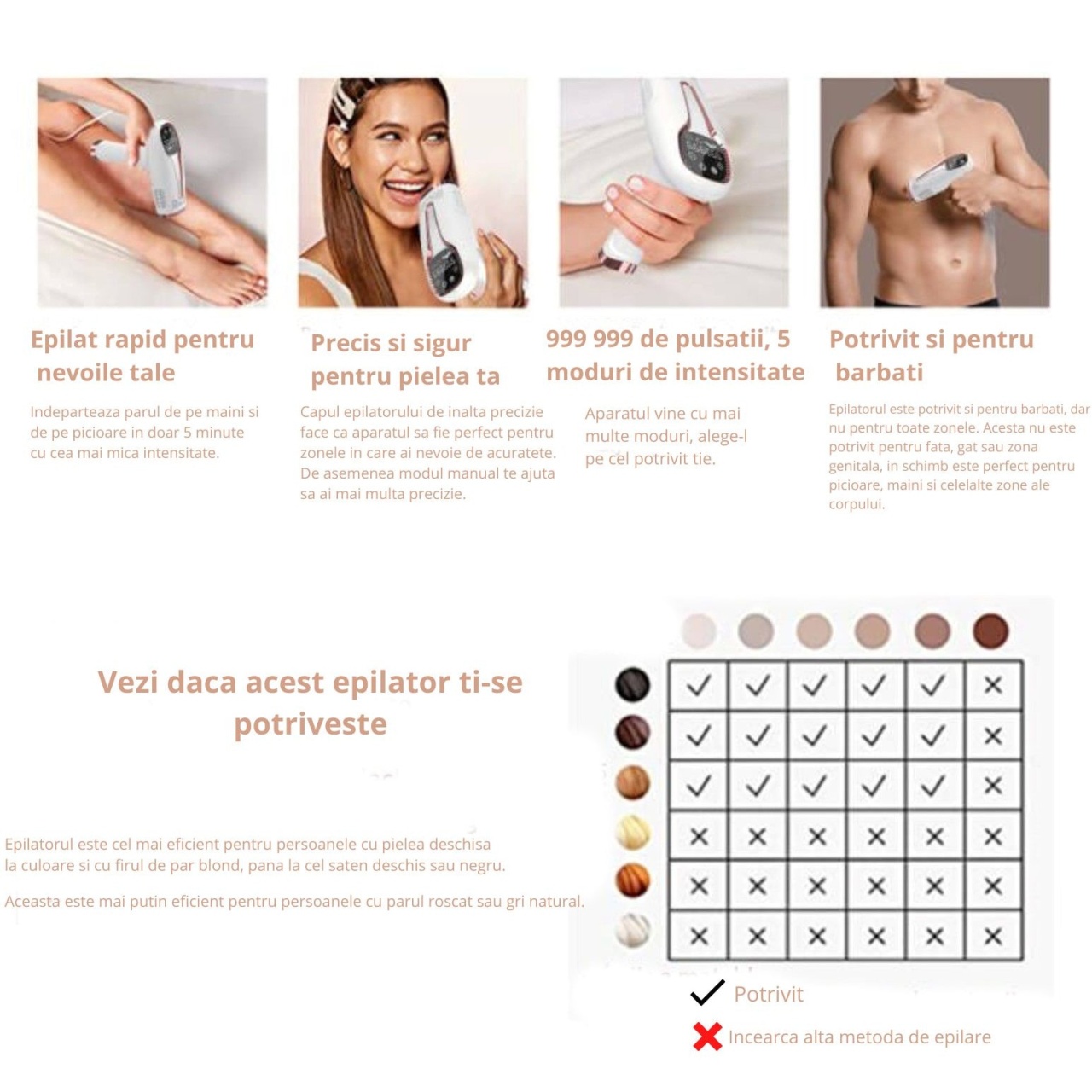 Epilat rapid pentru nevoile tale

Indeparteaza parul de pe maini si de pe picioare in doar 5 minute cu cea mai mica intensitate.

Precis si sigur pentru pielea ta

Capul epilatorului de inalta precizie face ca aparatul sa fie perfect pentru zonele in care ai nevoie de acuratete. De asemenea modul manual te ajuta sa ai mai multa precizie.

999 999 de pulsatii, 5 moduri de intensitate

Aparatul vine cu mai multe moduri, alege-l pe cel potrivit tie.

Potrivit si pentru barbati

Epilatorul este potrivit si pentru barbati, dar nu pentru toate zonele. Acesta nu este potrivit pentru fata, gat sau zona genitala, in schimb este perfect pentru picioare, maini si celelalte zone ale corpului.

Vezi daca acest epilator ti-se potriveste

Epilatorul este cel mai eficient pentru persoanele cu pielea deschisa la culoare si cu firul de par blond, pana la cel saten deschis sau negru.

Aceasta este mai putin eficient pentru persoanele cu parul roscat sau gri natural.

| ✓ | ✓ | ✓ | ✓ | ✓ | ✕ |
|---|---|---|---|---|---|
| ✓ | ✓ | ✓ | ✓ | ✓ | ✕ |
| ✓ | ✓ | ✓ | ✓ | ✓ | ✕ |
| ✕ | ✕ | ✕ | ✕ | ✕ | ✕ |
| ✕ | ✕ | ✕ | ✕ | ✕ | ✕ |
| ✕ | ✕ | ✕ | ✕ | ✕ | ✕ |

✓ Potrivit

✕ Incearca alta metoda de epilare