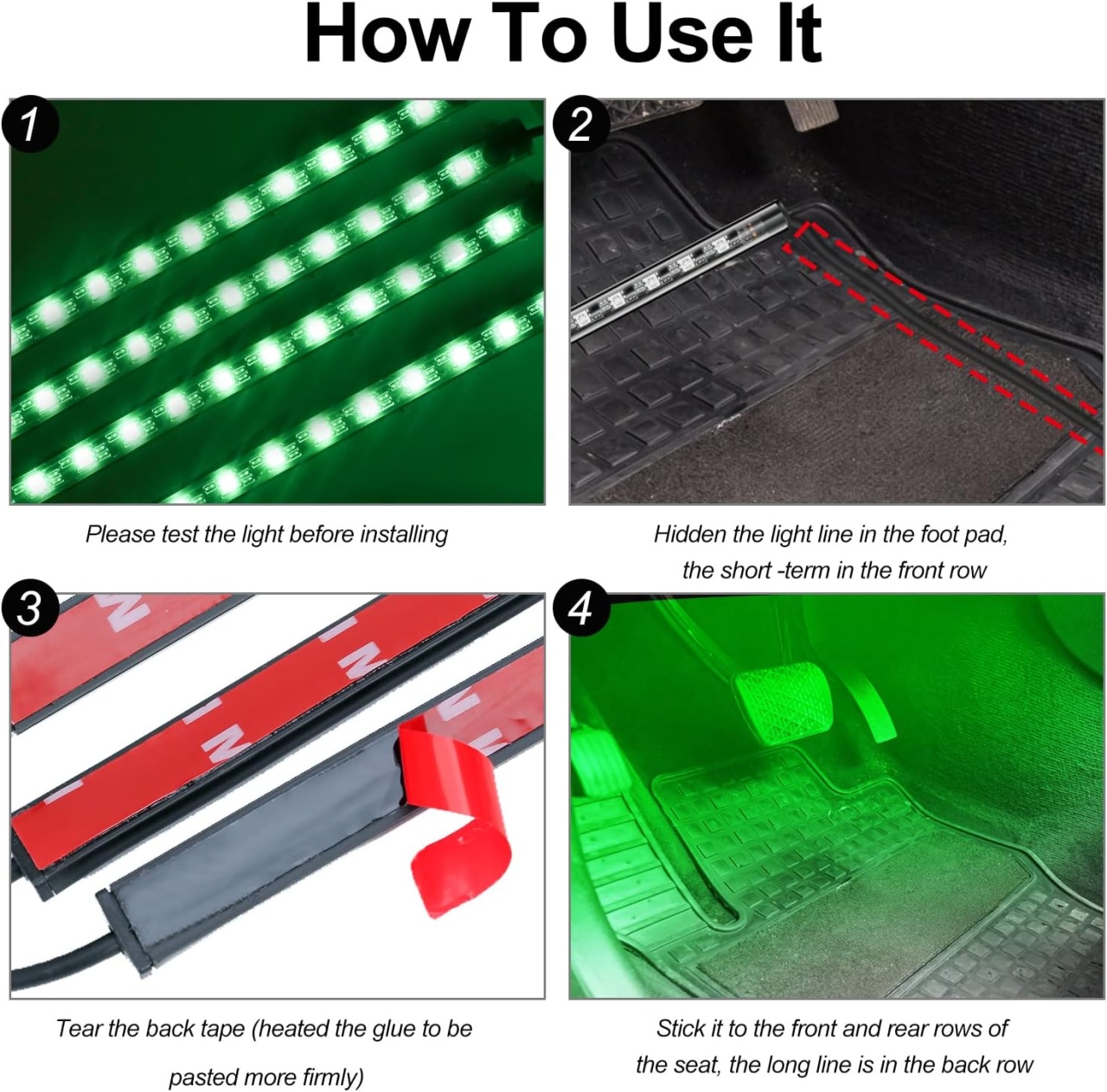 How To Use It

1

Please test the light before installing

2

Hidden the light line in the foot pad, the short -term in the front row

3

Tear the back tape (heated the glue to be pasted more firmly)

4

Stick it to the front and rear rows of the seat, the long line is in the back row