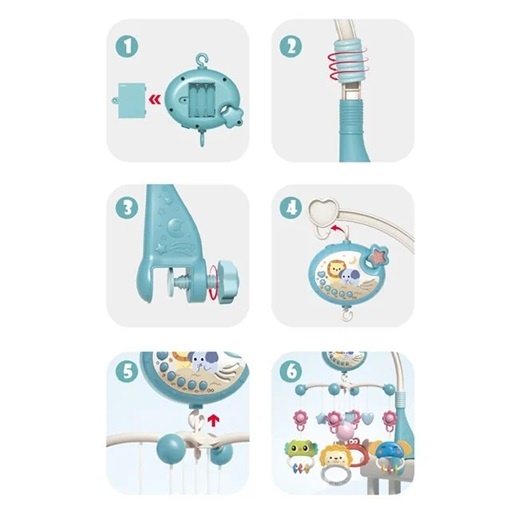 1

2

3

4

5

6