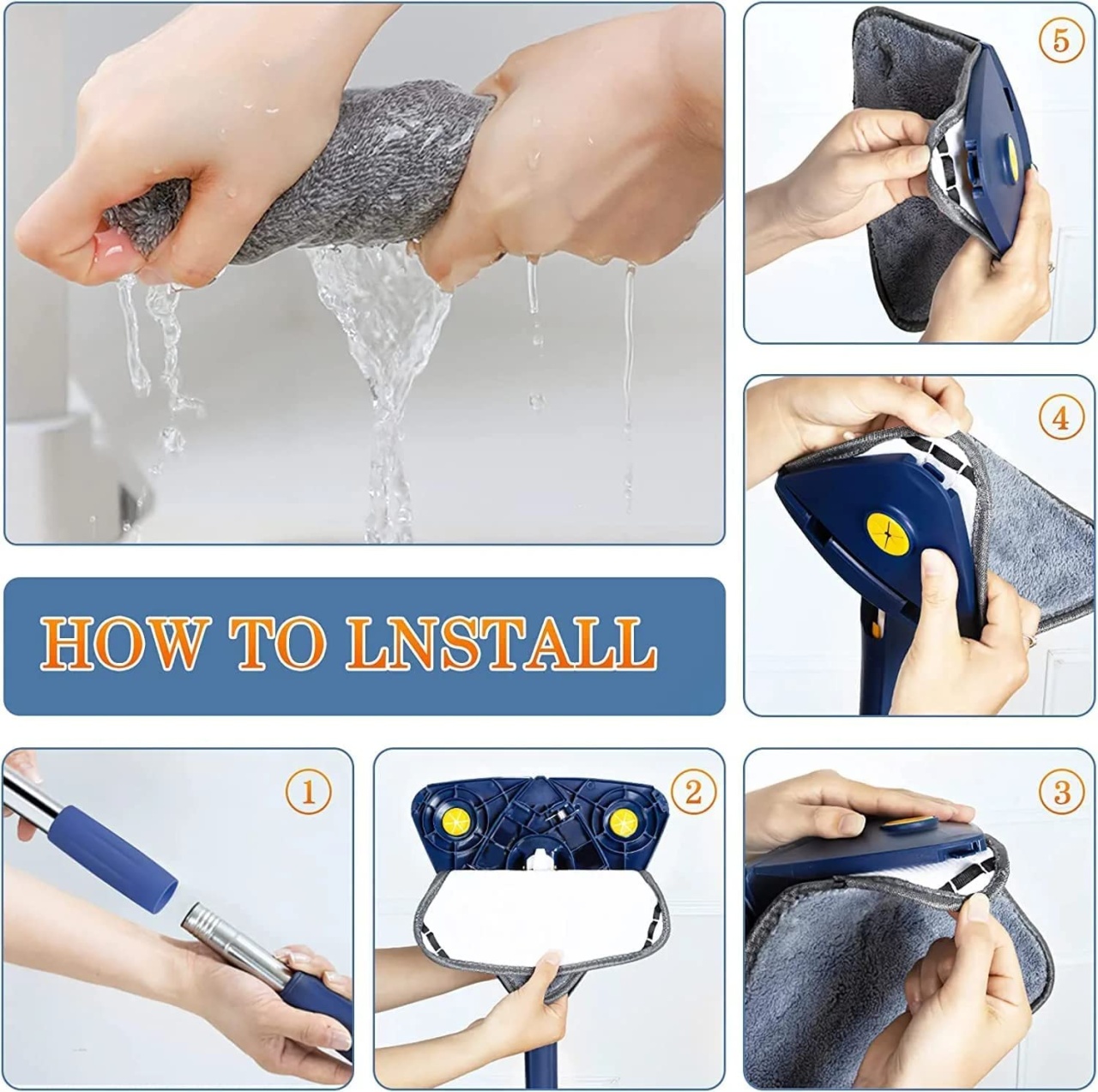 5

4

HOW TO LNSTALL

1

2

3