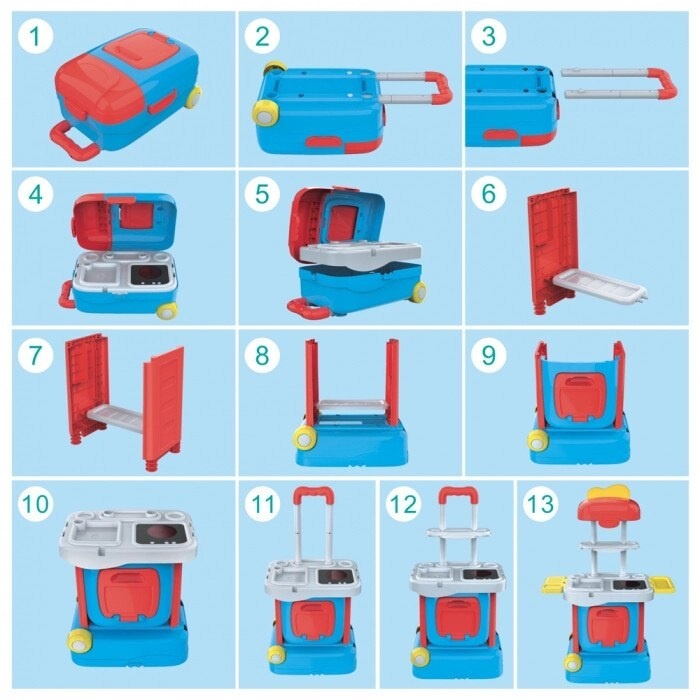 1

2

3

4

5

6

7

8

9

10

11

12

13