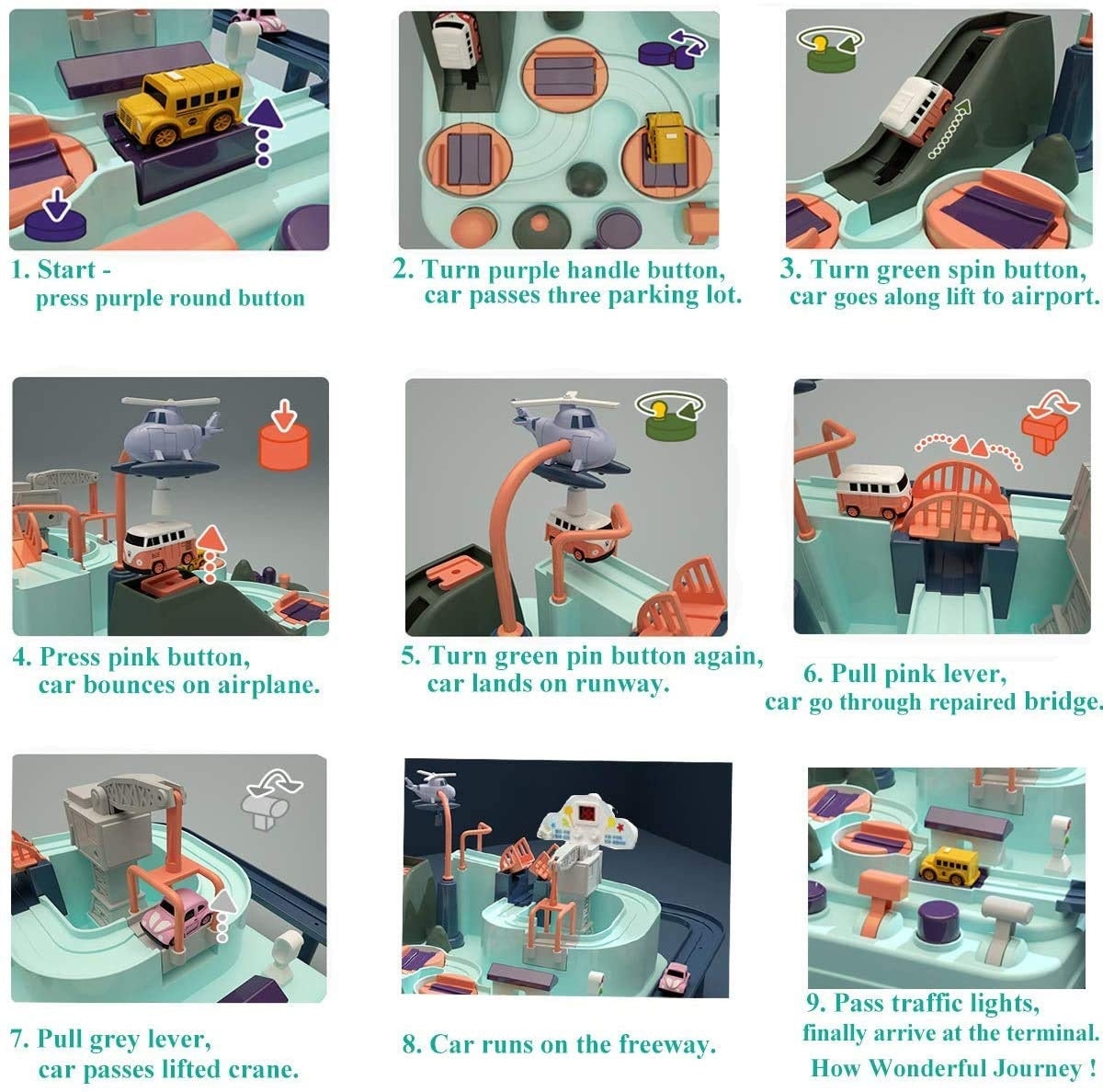 1. Start -
press purple round button

2. Turn purple handle button,
car passes three parking lot.

3. Turn green spin button,
car goes along lift to airport.

4. Press pink button,
car bounces on airplane.

5. Turn green pin button again,
car lands on runway.

6. Pull pink lever,
car go through repaired bridge.

7. Pull grey lever,
car passes lifted crane.

8. Car runs on the freeway.

9. Pass traffic lights,
finally arrive at the terminal.
How Wonderful Journey !