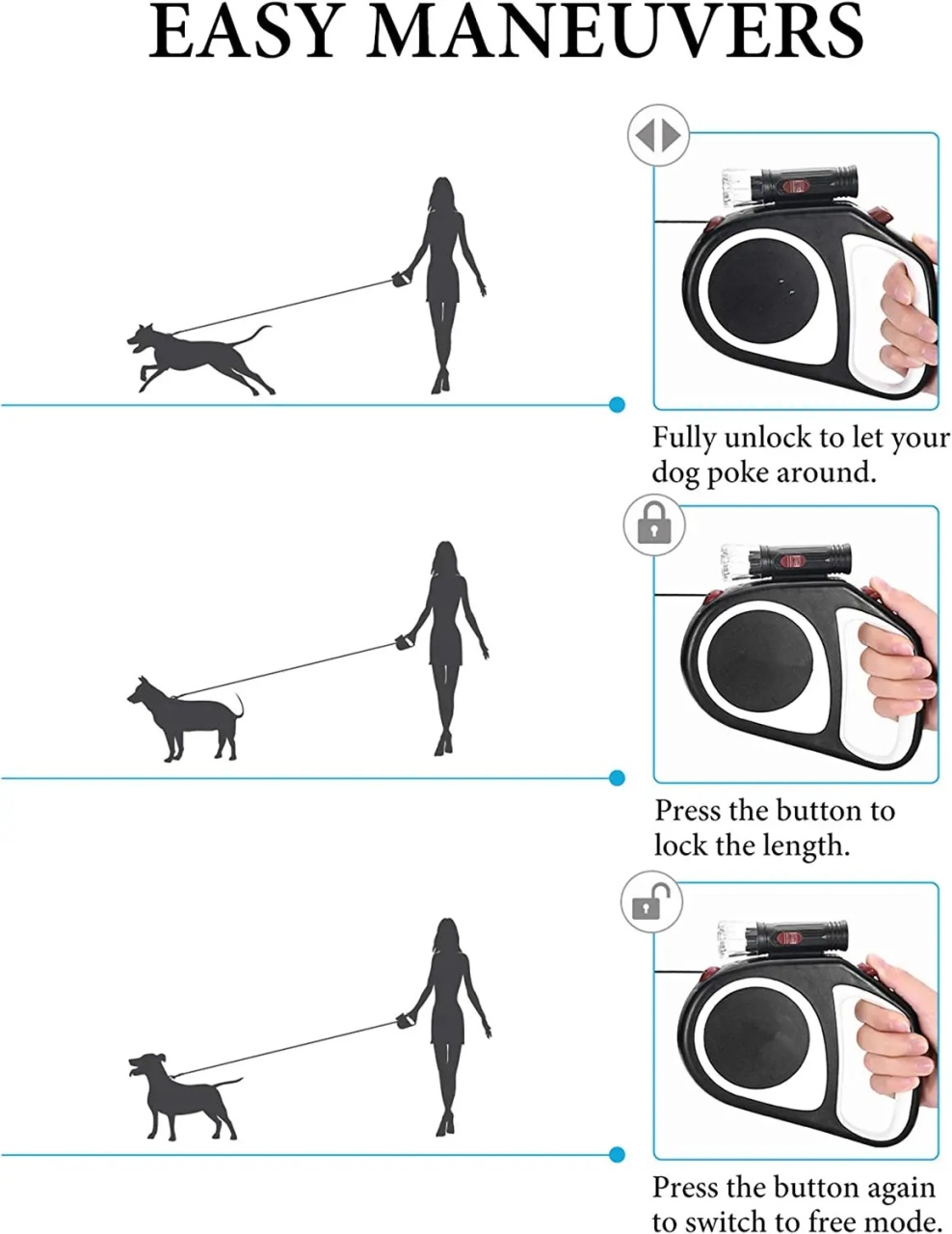 EASY MANEUVERS

Fully unlock to let your dog poke around.

Press the button to lock the length.

Press the button again to switch to free mode.