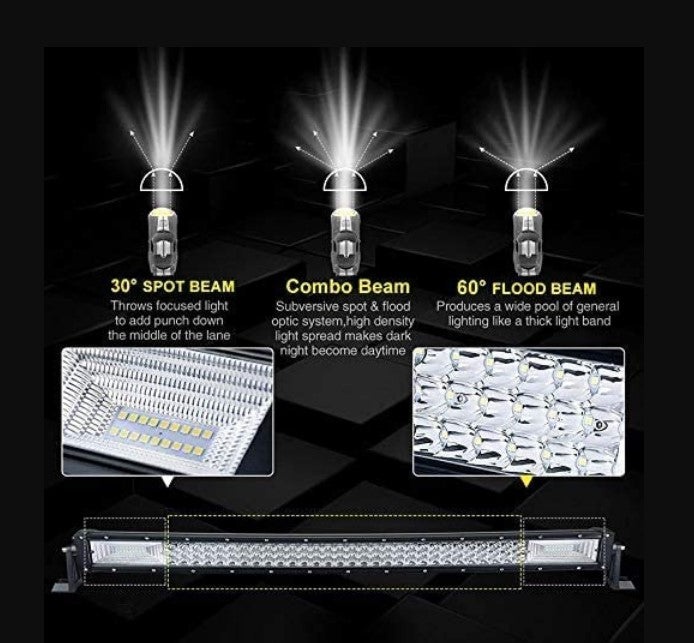 30° SPOT BEAM
Throws focused light to add punch down the middle of the lane

Combo Beam
Subversive spot & flood optic system,high density light spread makes dark night become daytime

60° FLOOD BEAM
Produces a wide pool of general lighting like a thick light band