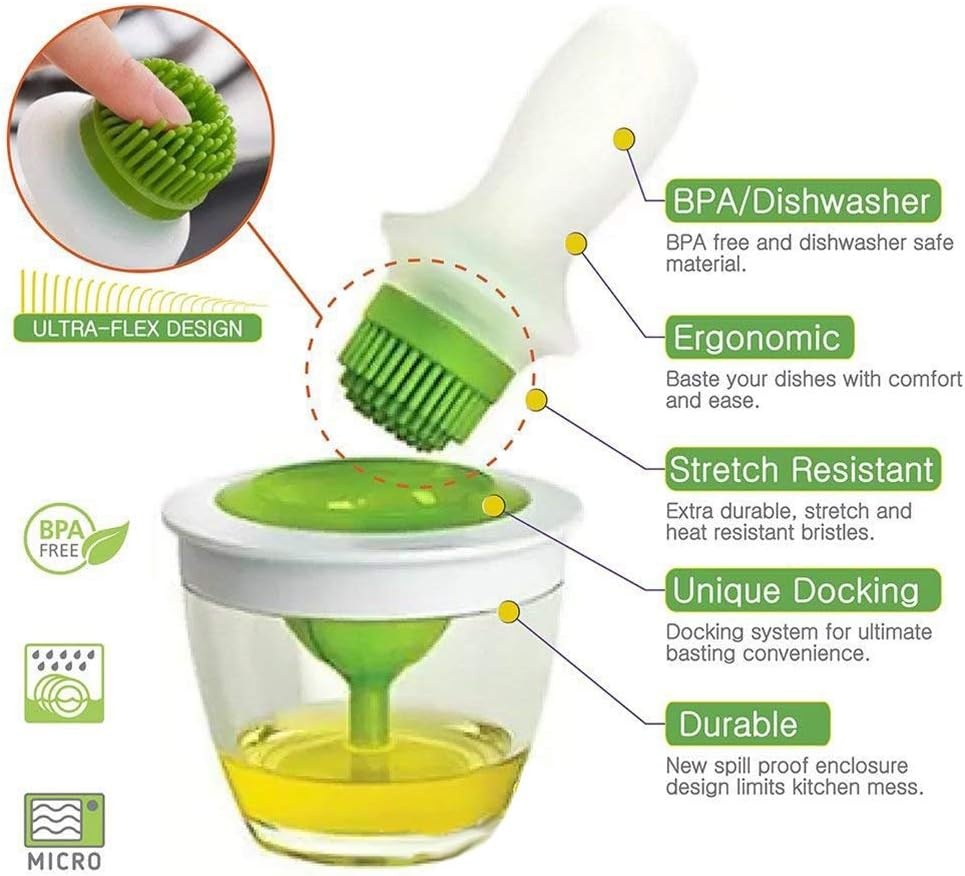 ULTRA-FLEX DESIGN

BPA FREE

MICRO

BPA/Dishwasher
BPA free and dishwasher safe material.

Ergonomic
Baste your dishes with comfort and ease.

Stretch Resistant
Extra durable, stretch and heat resistant bristles.

Unique Docking
Docking system for ultimate basting convenience.

Durable
New spill proof enclosure design limits kitchen mess.