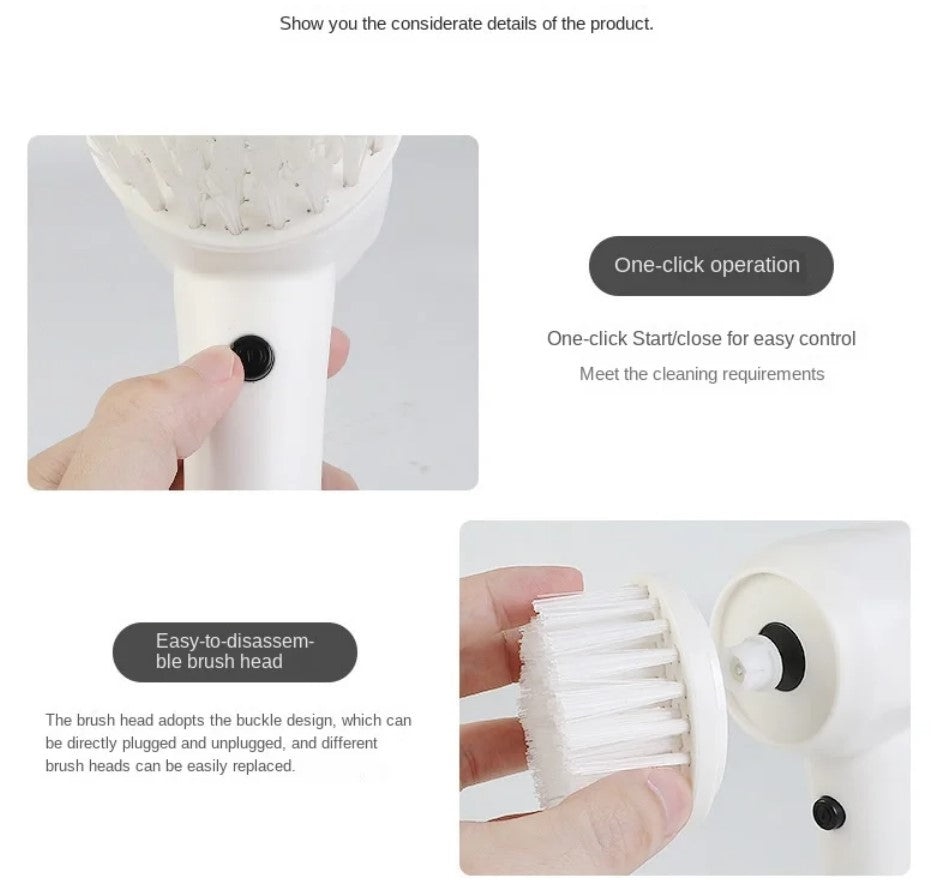 Show you the considerate details of the product.

One-click operation

One-click Start/close for easy control

Meet the cleaning requirements

Easy-to-disassemble brush head

The brush head adopts the buckle design, which can be directly plugged and unplugged, and different brush heads can be easily replaced.