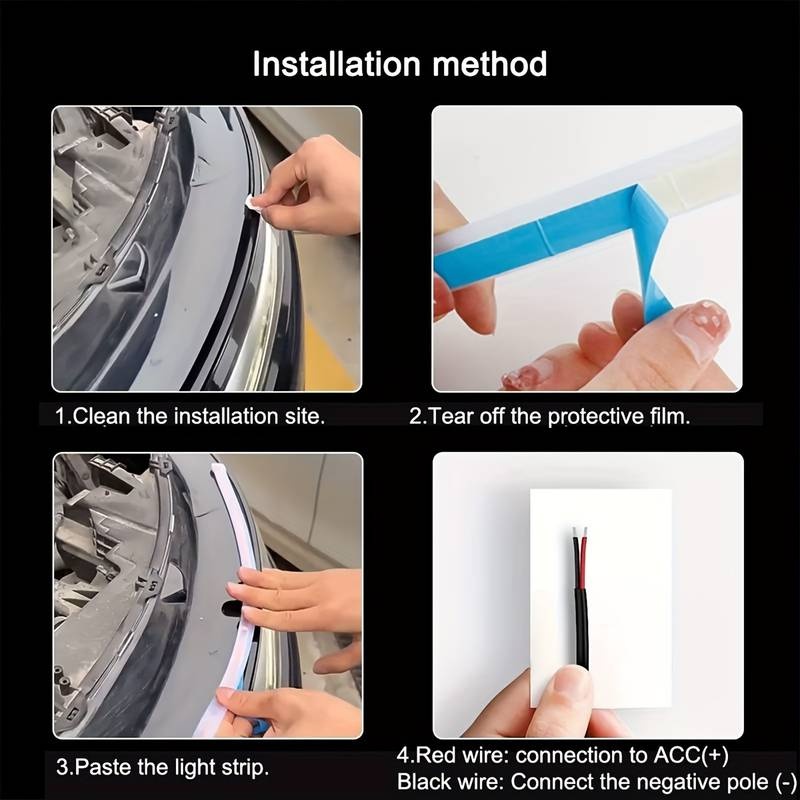 Installation method

1.Clean the installation site.

2.Tear off the protective film.

3.Paste the light strip.

4.Red wire: connection to ACC(+)
Black wire: Connect the negative pole (-)