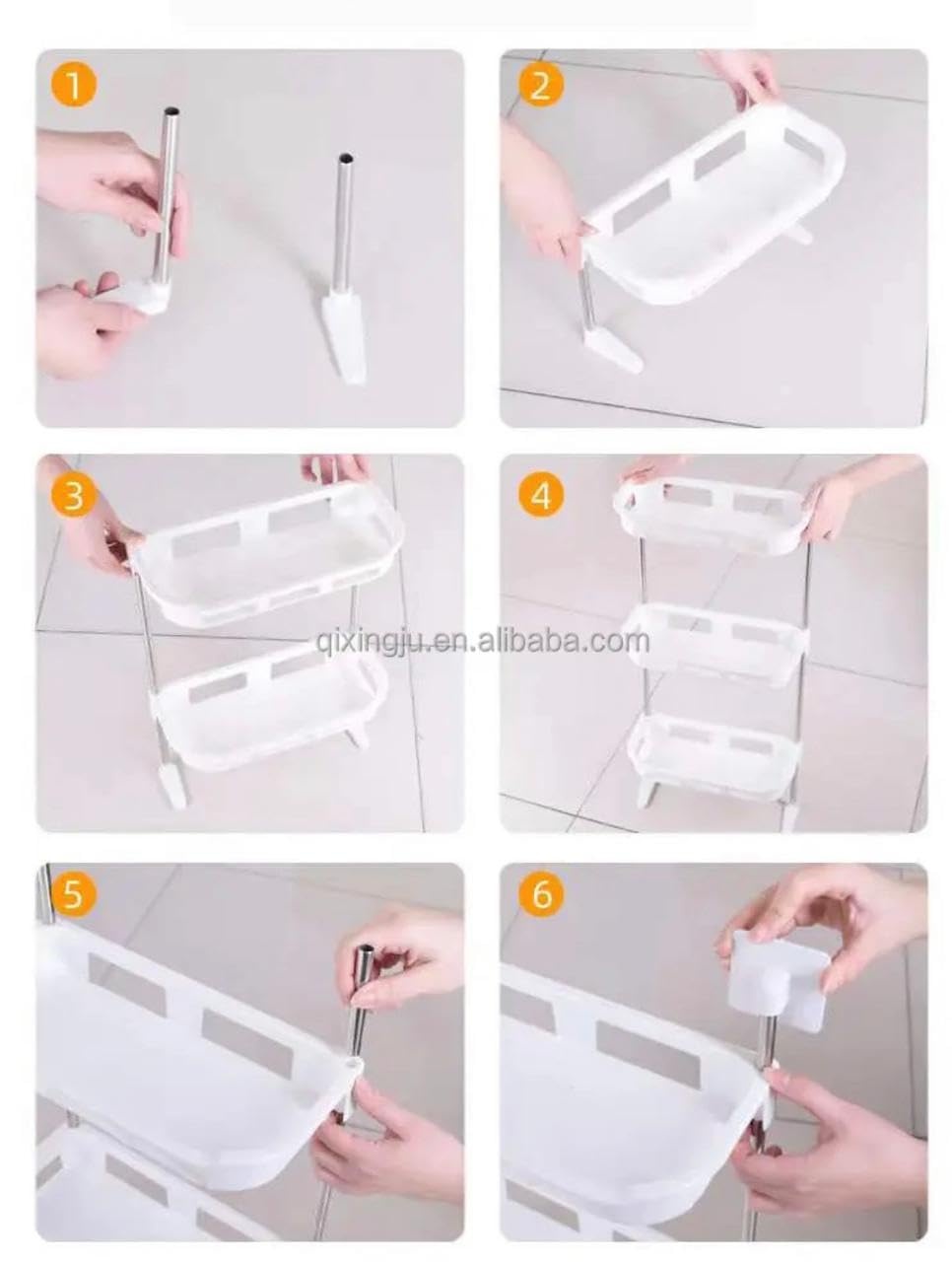 1

2

3

4

qixingju.en.alibaba.com

5

6