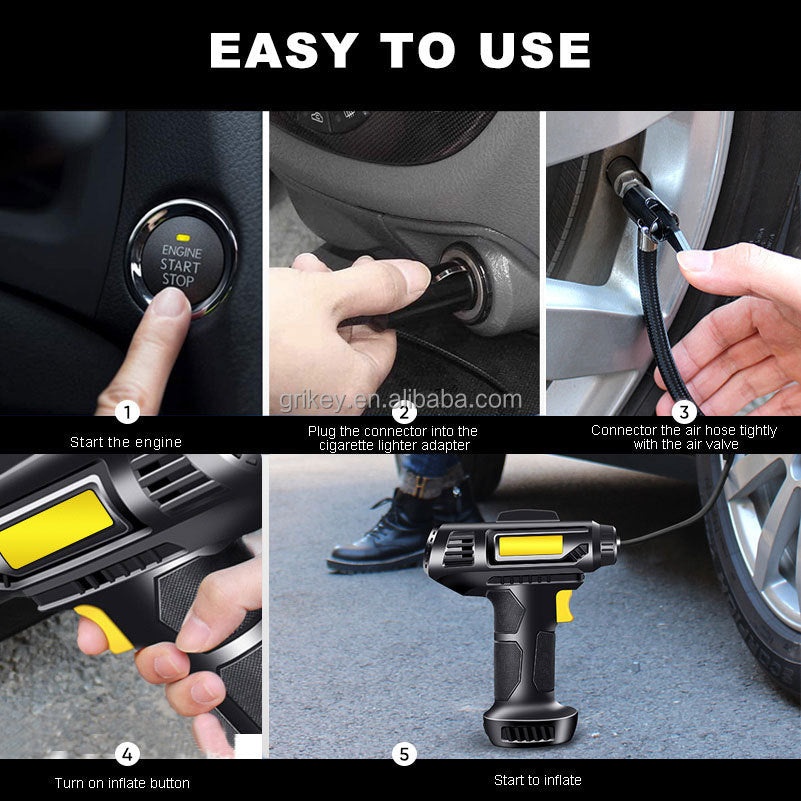 EASY TO USE

ENGINE START STOP

grikey.en.alibaba.com

1
Start the engine

2
Plug the connector into the cigarette lighter adapter

3
Connector the air hose tightly with the air valve

4
Turn on inflate button

5
Start to inflate