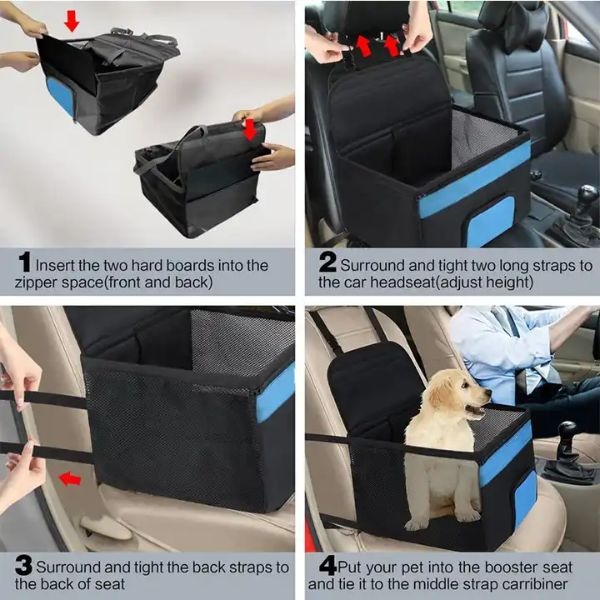 1 Insert the two hard boards into the zipper space(front and back)

2 Surround and tight two long straps to the car headseat(adjust height)

3 Surround and tight the back straps to the back of seat

4 Put your pet into the booster seat and tie it to the middle strap carribiner