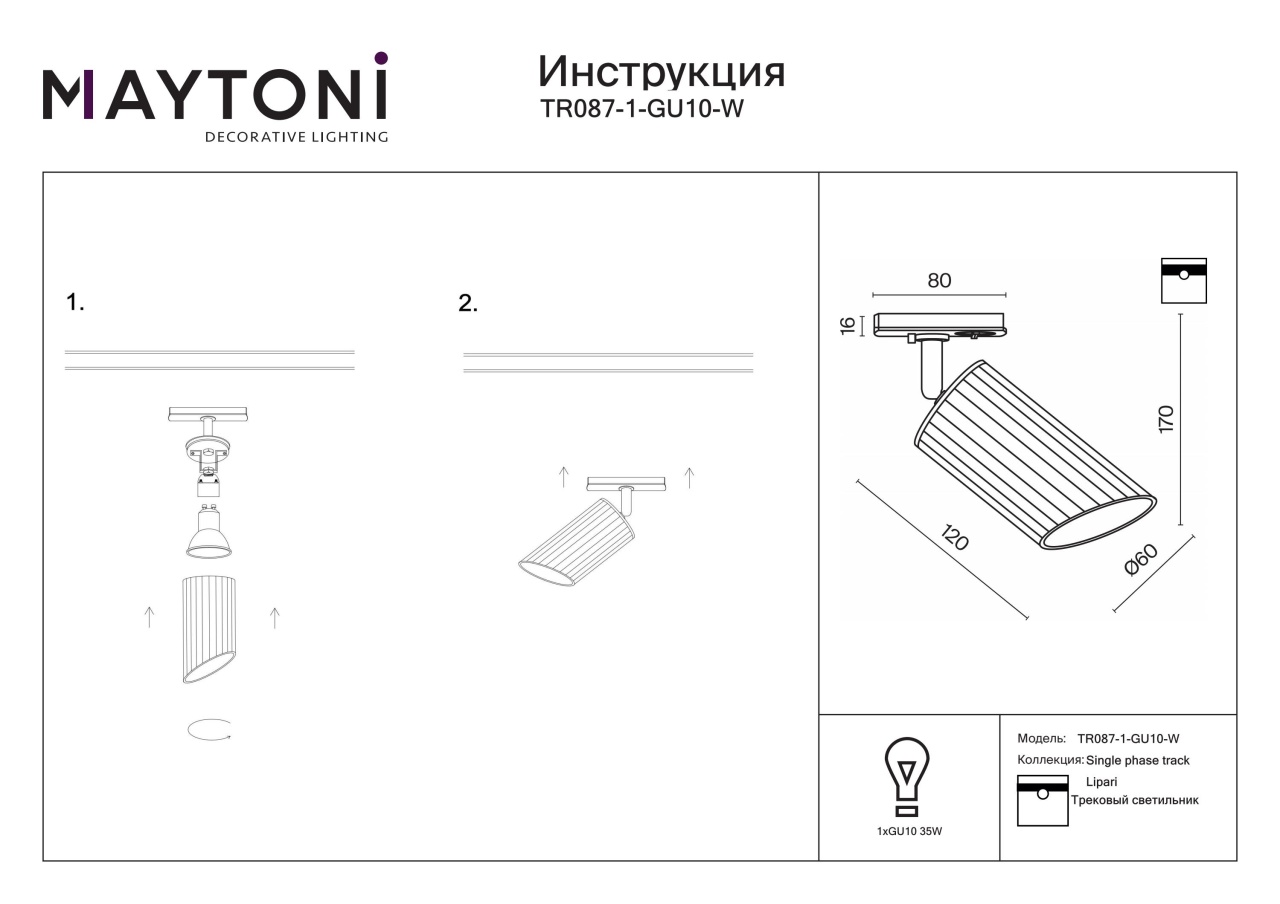 MAYTONI
DECORATIVE LIGHTING

Инструкция
TR087-1-GU10-W

1.

2.

80
16
170
120
Ø60

1xGU10 35W

Модель: TR087-1-GU10-W
Коллекция: Single phase track
Lipari
Трековый светильник