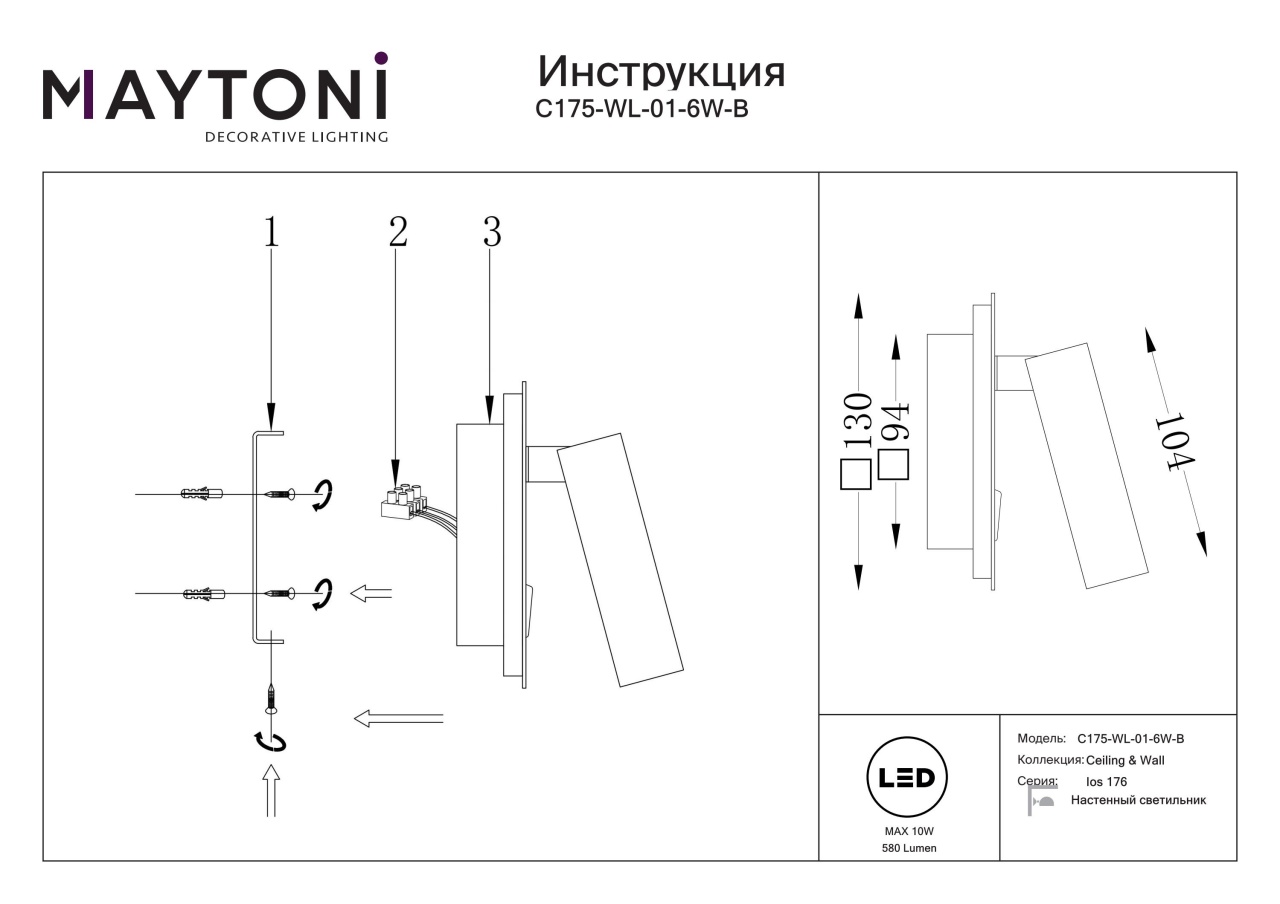 MAYTONI
DECORATIVE LIGHTING

Инструкция
C175-WL-01-6W-B

1
2
3

□130
□94
104

LED
MAX 10W
580 Lumen

Модель: C175-WL-01-6W-B
Коллекция: Ceiling & Wall
Серия: Ios 176
Настенный светильник