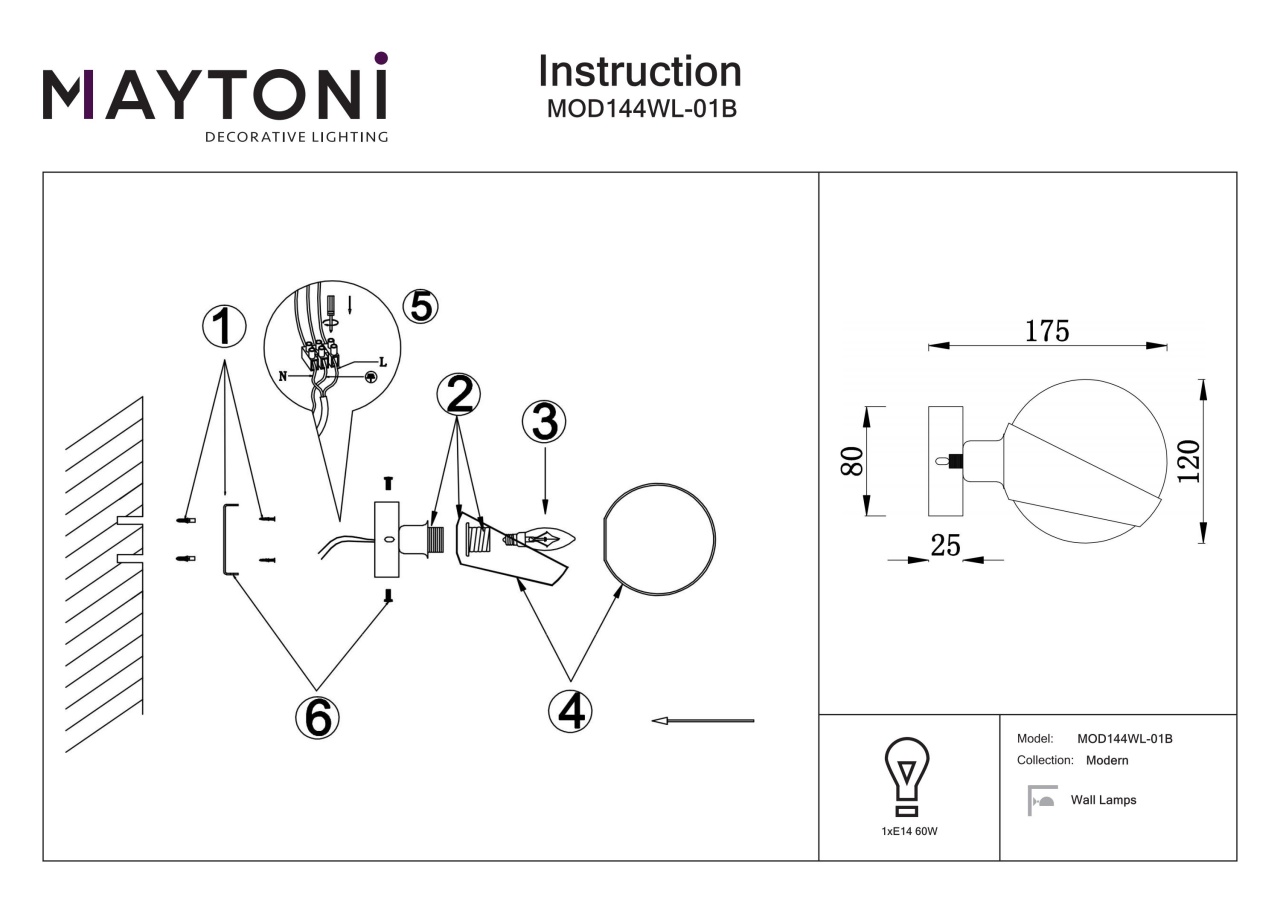 MAYTONI
DECORATIVE LIGHTING

Instruction
MOD144WL-01B

1
5
N
L
2
3
6
4

175
80
120
25

1xE14 60W

Model: MOD144WL-01B
Collection: Modern
Wall Lamps