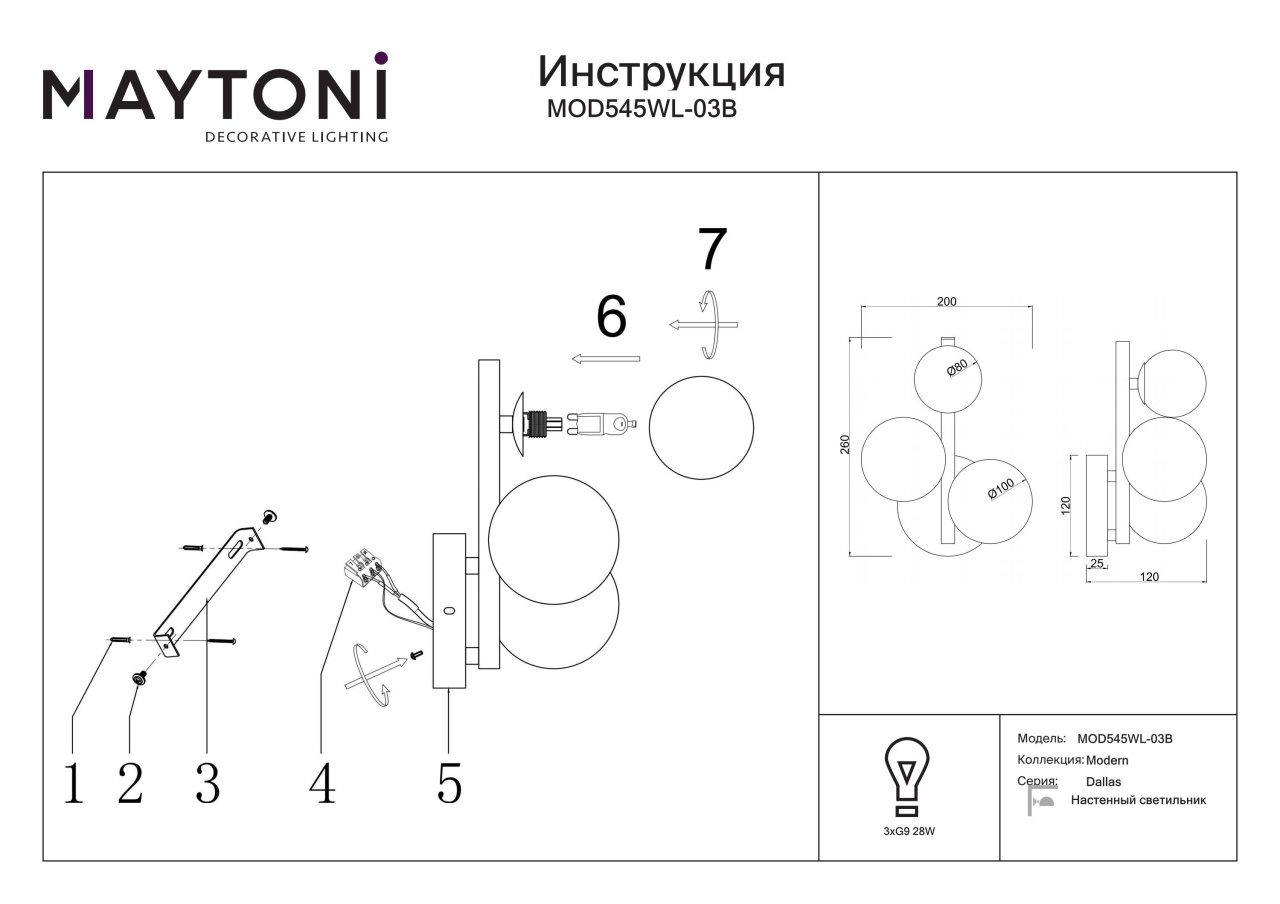 MAYTONI
DECORATIVE LIGHTING

Инструкция
MOD545WL-03B

7
6

1 2 3 4 5

200
Ø80
260
Ø100
120
25
120

3xG9 28W

Модель: MOD545WL-03B
Коллекция: Modern
Серия: Dallas
Настенный светильник