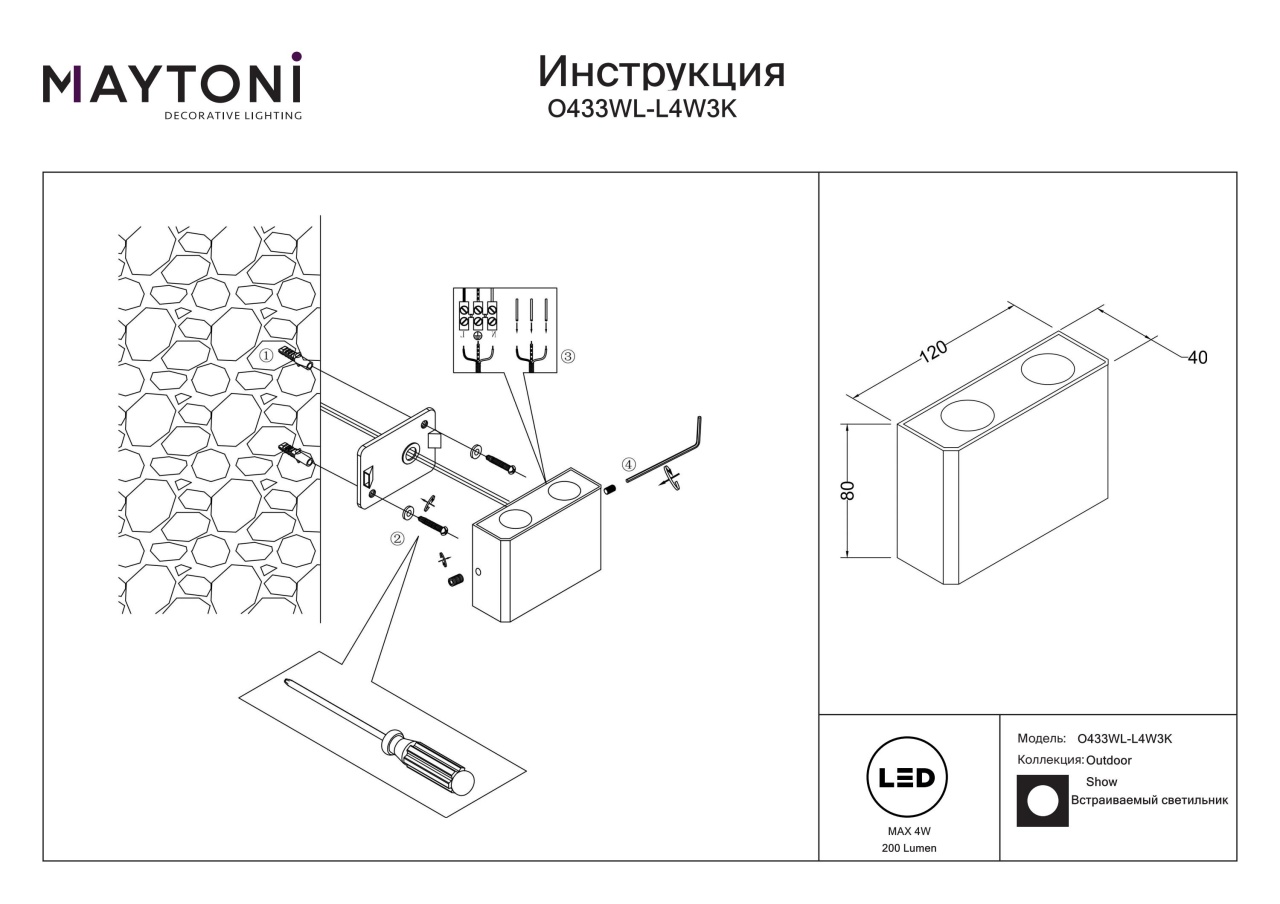 MAYTONI
DECORATIVE LIGHTING

Инструкция
O433WL-L4W3K

①
②
③
④

120
40
80

LED
MAX 4W
200 Lumen

Модель: O433WL-L4W3K
Коллекция: Outdoor
Show
Встраиваемый светильник