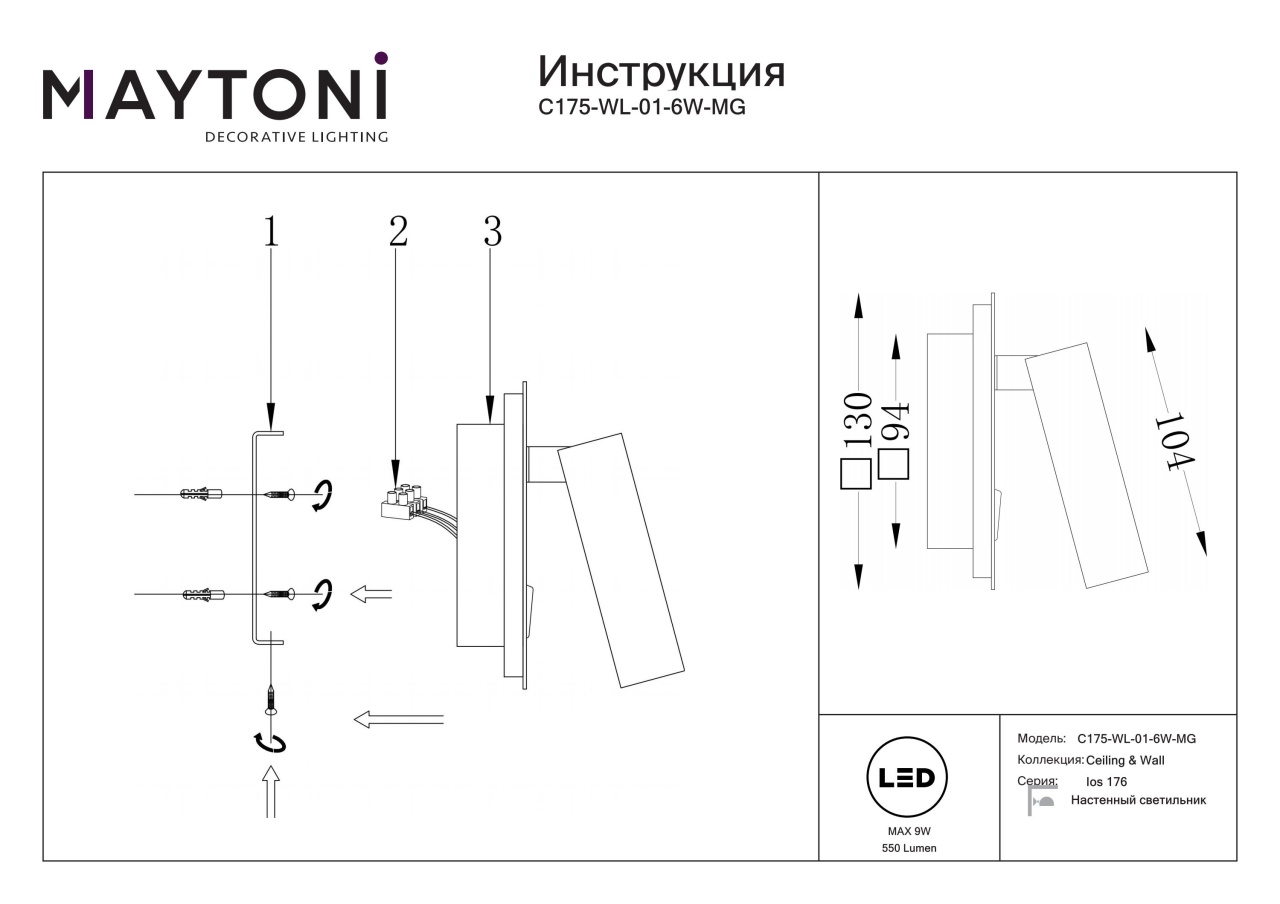 MAYTONI
DECORATIVE LIGHTING

Инструкция
C175-WL-01-6W-MG

1
2
3

□130
□94
104

LED
MAX 9W
550 Lumen

Модель: C175-WL-01-6W-MG
Коллекция: Ceiling & Wall
Серия: Ios 176
Настенный светильник