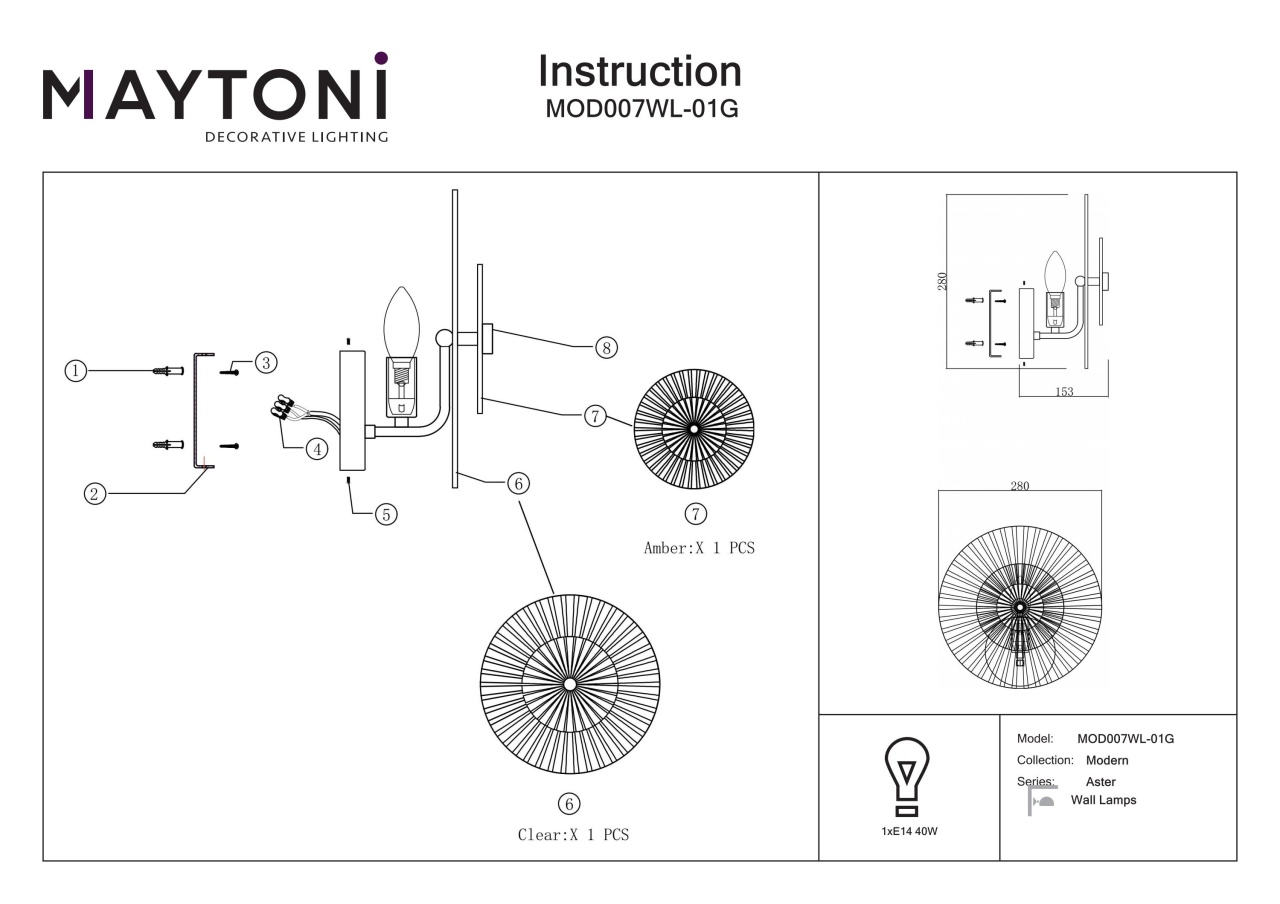 MAYTONI
DECORATIVE LIGHTING

Instruction
MOD007WL-01G

①
②
③
④
⑤
⑥
⑦
⑧

⑦
Amber:X 1 PCS

⑥
Clear:X 1 PCS

280
153
280

1xE14 40W

Model: MOD007WL-01G
Collection: Modern
Series: Aster
Wall Lamps