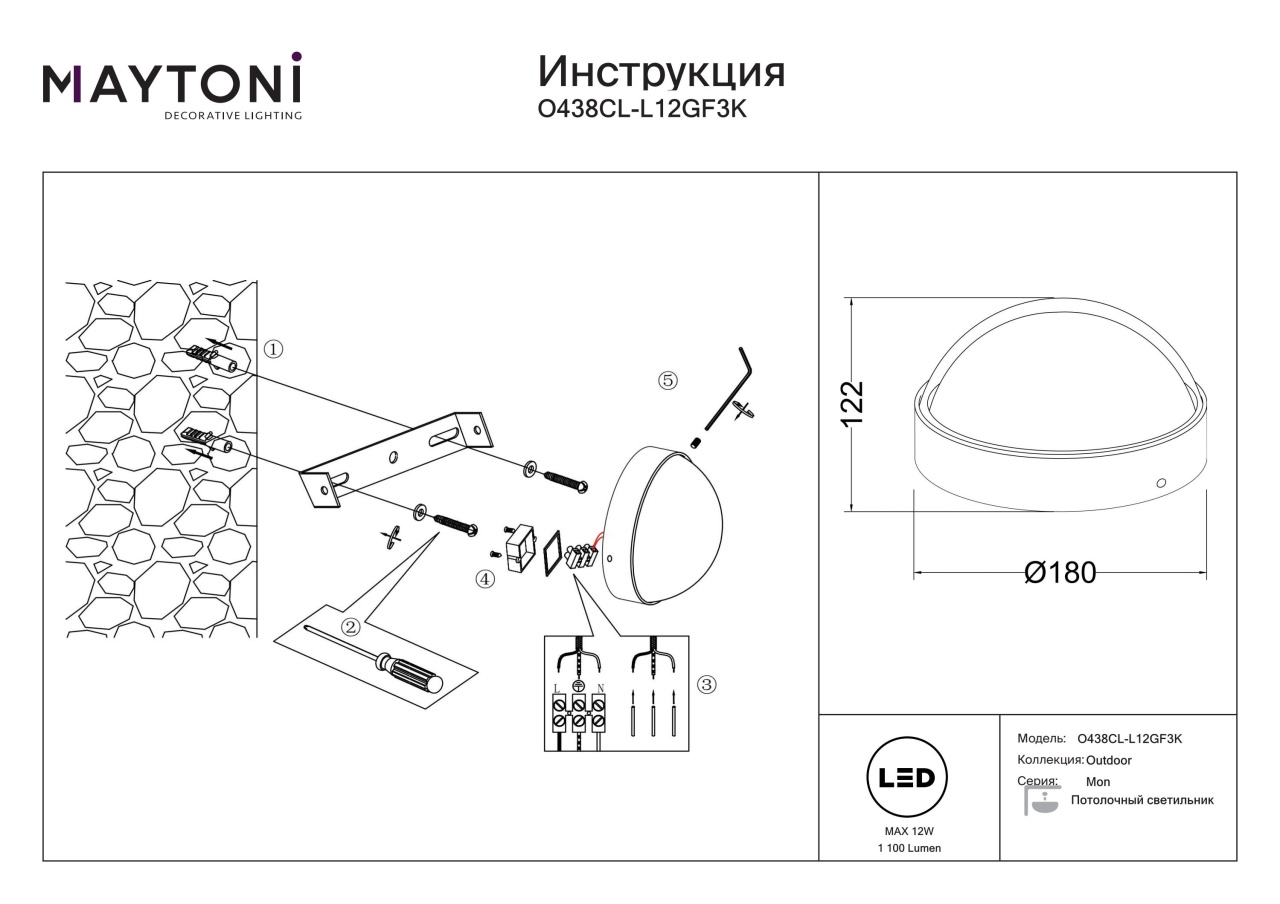 MAYTONI
DECORATIVE LIGHTING

Инструкция
O438CL-L12GF3K

①
②
③
④
⑤

L N

122
Ø180

LED
MAX 12W
1 100 Lumen

Модель: O438CL-L12GF3K
Коллекция: Outdoor
Серия: Mon
Потолочный светильник