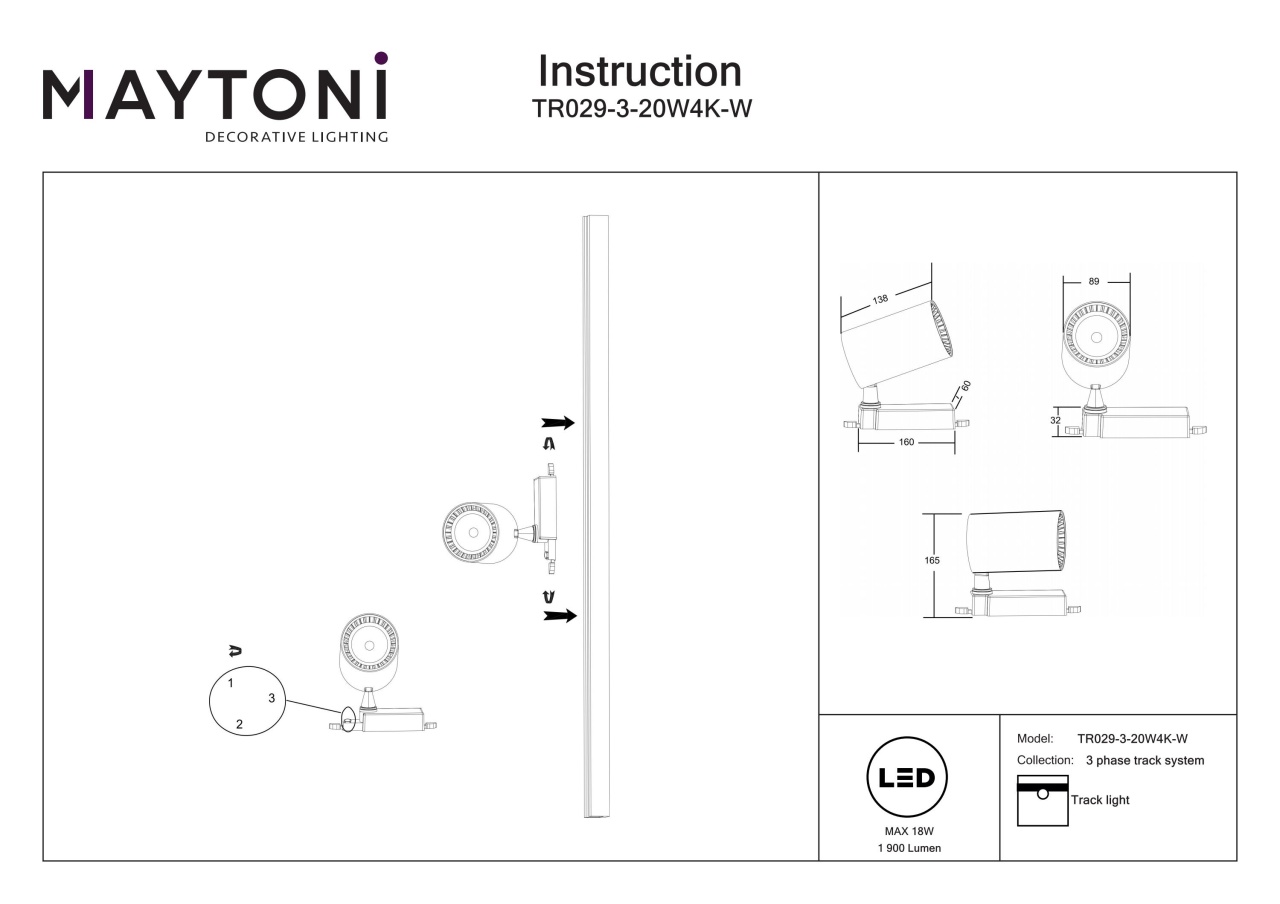 MAYTONI
DECORATIVE LIGHTING

Instruction
TR029-3-20W4K-W

1
3
2

138
60
160

89
32

165

LED
MAX 18W
1 900 Lumen

Model: TR029-3-20W4K-W
Collection: 3 phase track system
Track light