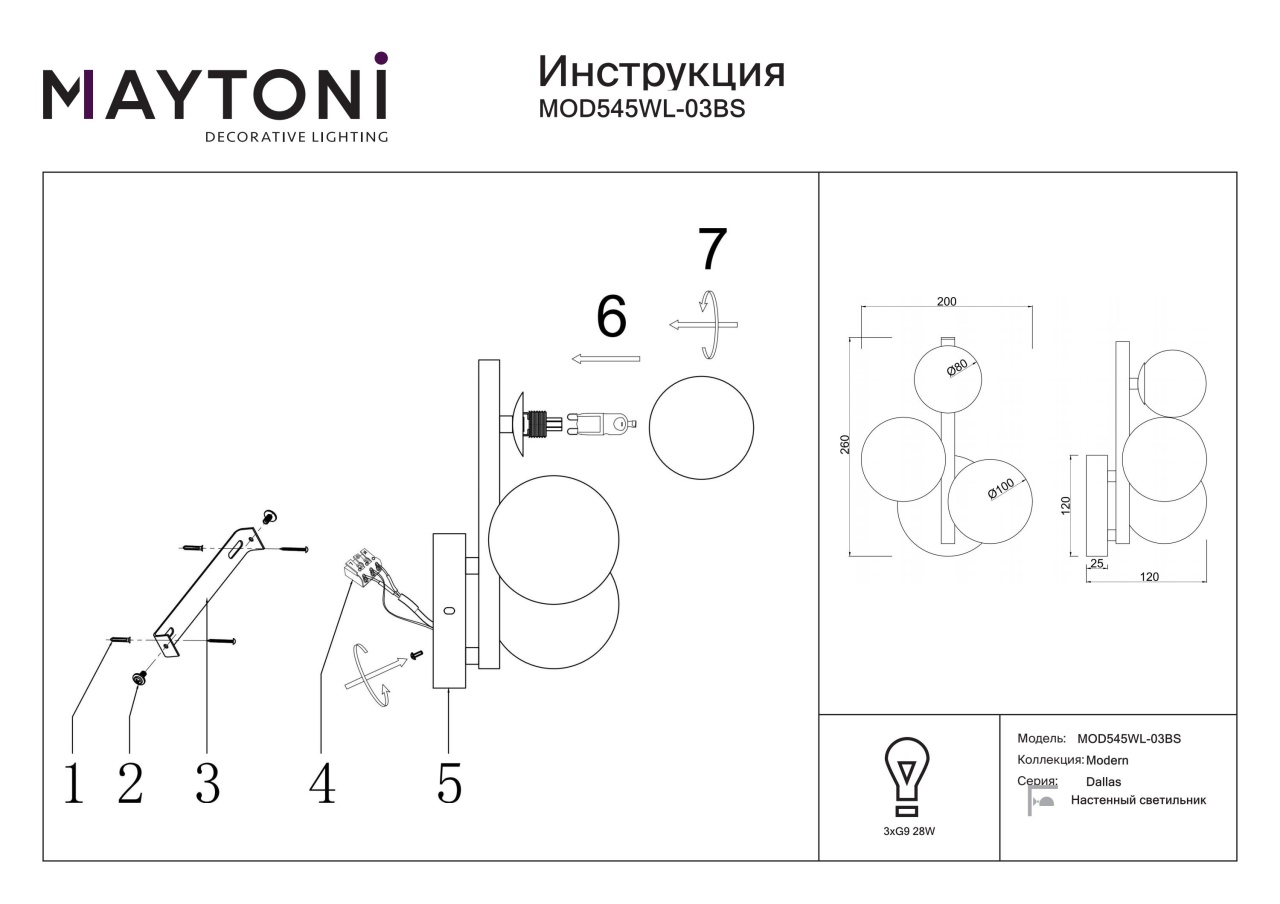 MAYTONI
DECORATIVE LIGHTING

Инструкция
MOD545WL-03BS

7
6

1 2 3 4 5

200
Ø80
260
Ø100
120
25
120

3xG9 28W

Модель: MOD545WL-03BS
Коллекция: Modern
Серия: Dallas
Настенный светильник