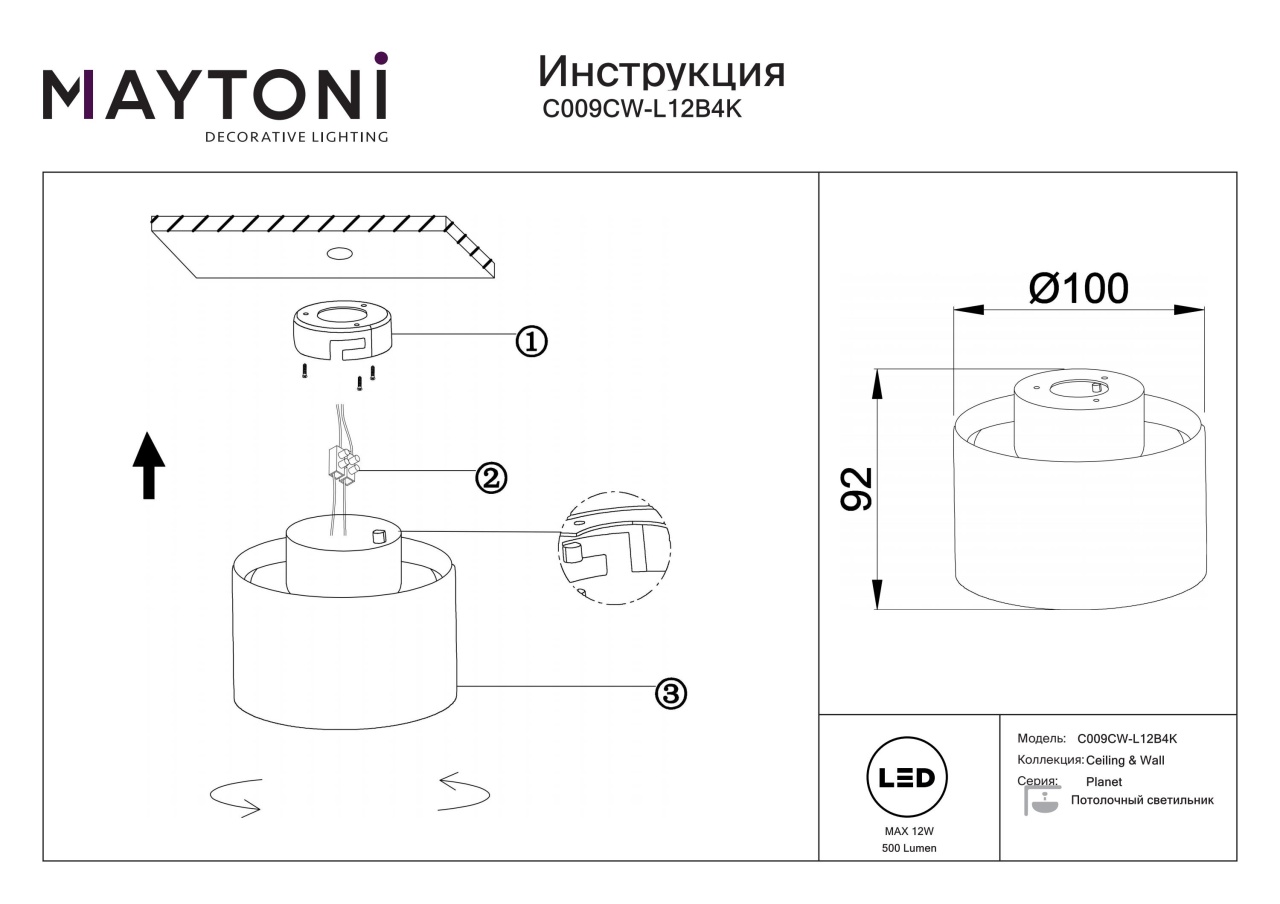 MAYTONI
DECORATIVE LIGHTING

Инструкция
C009CW-L12B4K

①

②

③

Ø100

92

LED

MAX 12W
500 Lumen

Модель: C009CW-L12B4K
Коллекция: Ceiling & Wall
Серия: Planet
Потолочный светильник