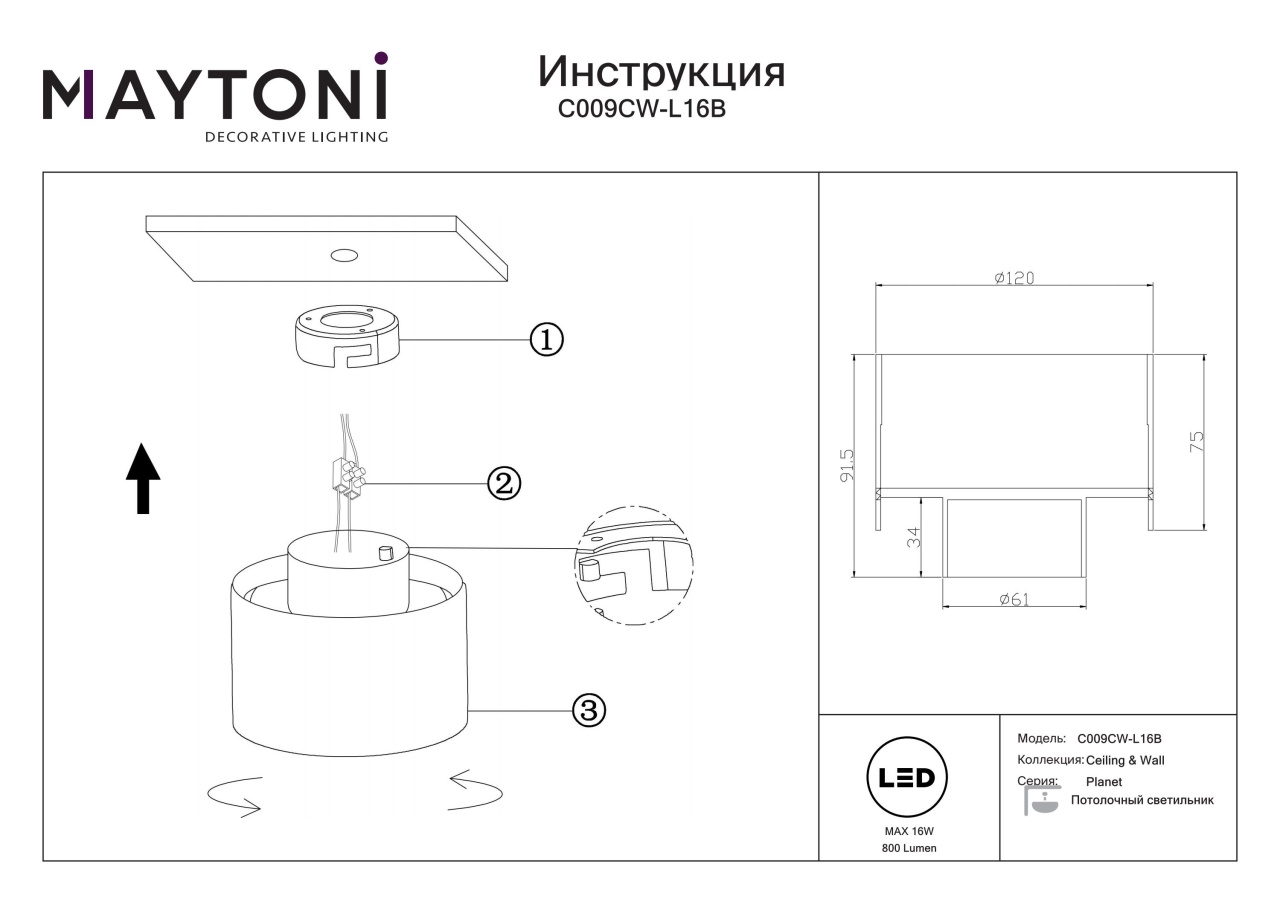 MAYTONI
DECORATIVE LIGHTING

Инструкция
C009CW-L16B

①
②
③

ø120
91.5
75
34
ø61

LED
MAX 16W
800 Lumen

Модель: C009CW-L16B
Коллекция: Ceiling & Wall
Серия: Planet
Потолочный светильник